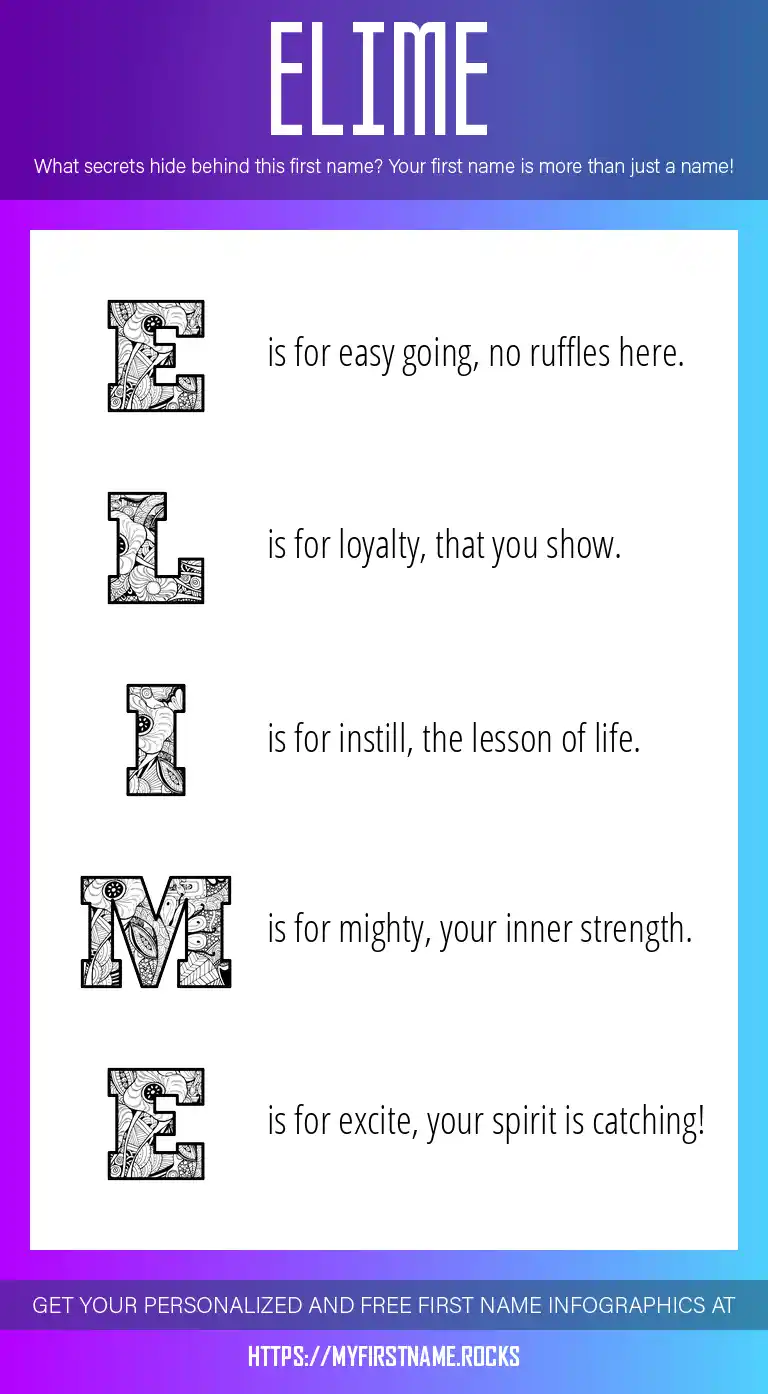 ELIME

What secrets hide behind this first name? Your first name is more than just a name!

E is for easy going, no ruffles here.

L is for loyalty, that you show.

I is for instill, the lesson of life.

M is for mighty, your inner strength.

E is for excite, your spirit is catching!

GET YOUR PERSONALIZED AND FREE FIRST NAME INFOGRAPHICS AT

HTTPS://MYFIRSTNAME.ROCKS