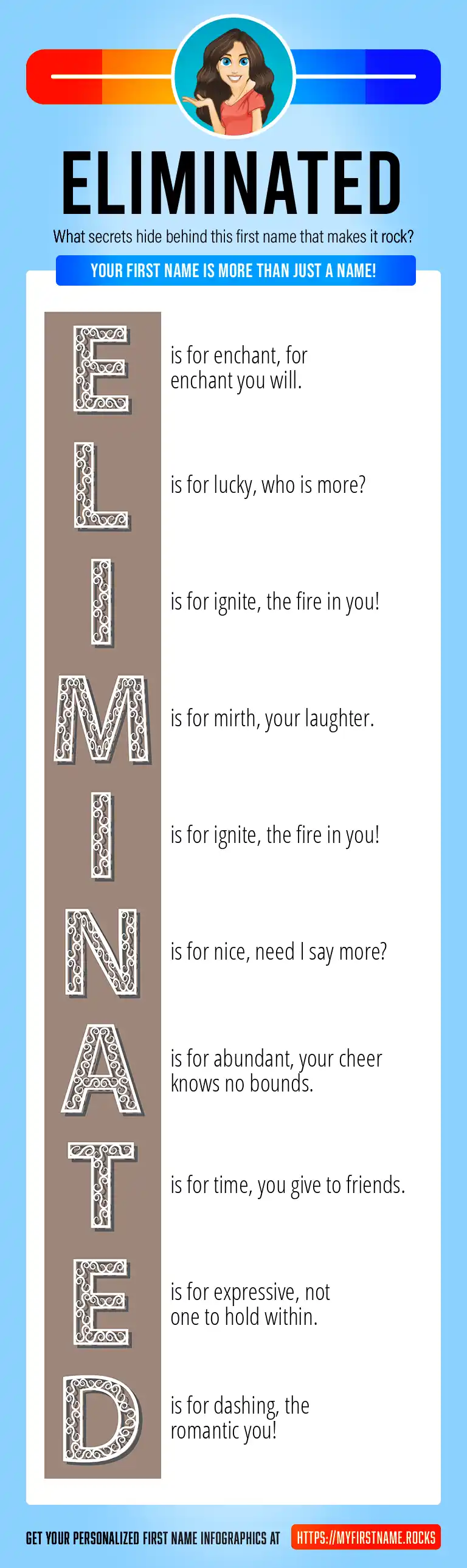 ELIMINATED

What secrets hide behind this first name that makes it rock?

YOUR FIRST NAME IS MORE THAN JUST A NAME!

E is for enchant, for enchant you will.

L is for lucky, who is more?

I is for ignite, the fire in you!

M is for mirth, your laughter.

I is for ignite, the fire in you!

N is for nice, need I say more?

A is for abundant, your cheer knows no bounds.

T is for time, you give to friends.

E is for expressive, not one to hold within.

D is for dashing, the romantic you!

GET YOUR PERSONALIZED FIRST NAME INFOGRAPHICS AT HTTPS://MYFIRSTNAME.ROCKS