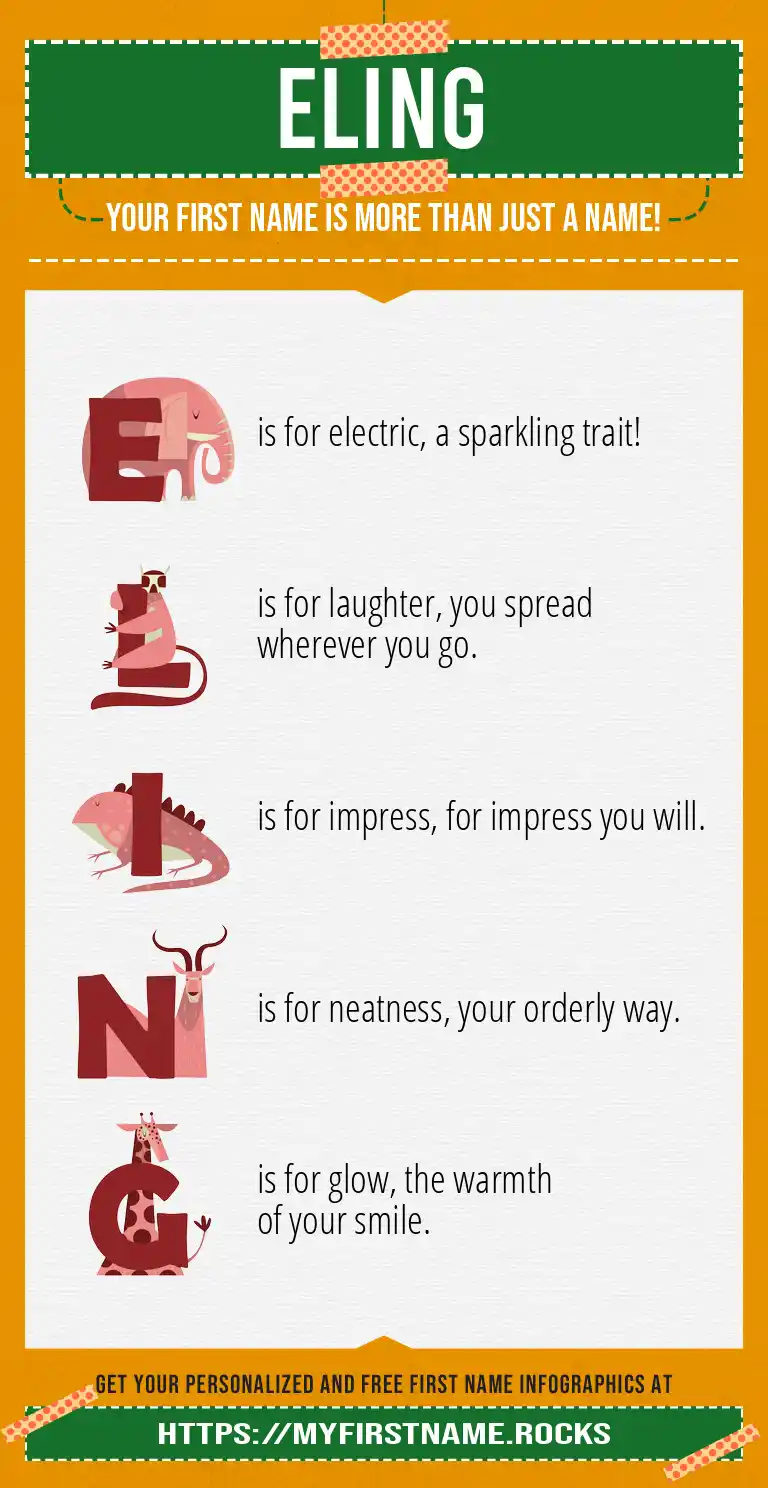 ELING

YOUR FIRST NAME IS MORE THAN JUST A NAME!

E is for electric, a sparkling trait!

L is for laughter, you spread wherever you go.

I is for impress, for impress you will.

N is for neatness, your orderly way.

G is for glow, the warmth of your smile.

GET YOUR PERSONALIZED AND FREE FIRST NAME INFOGRAPHICS AT

HTTPS://MYFIRSTNAME.ROCKS