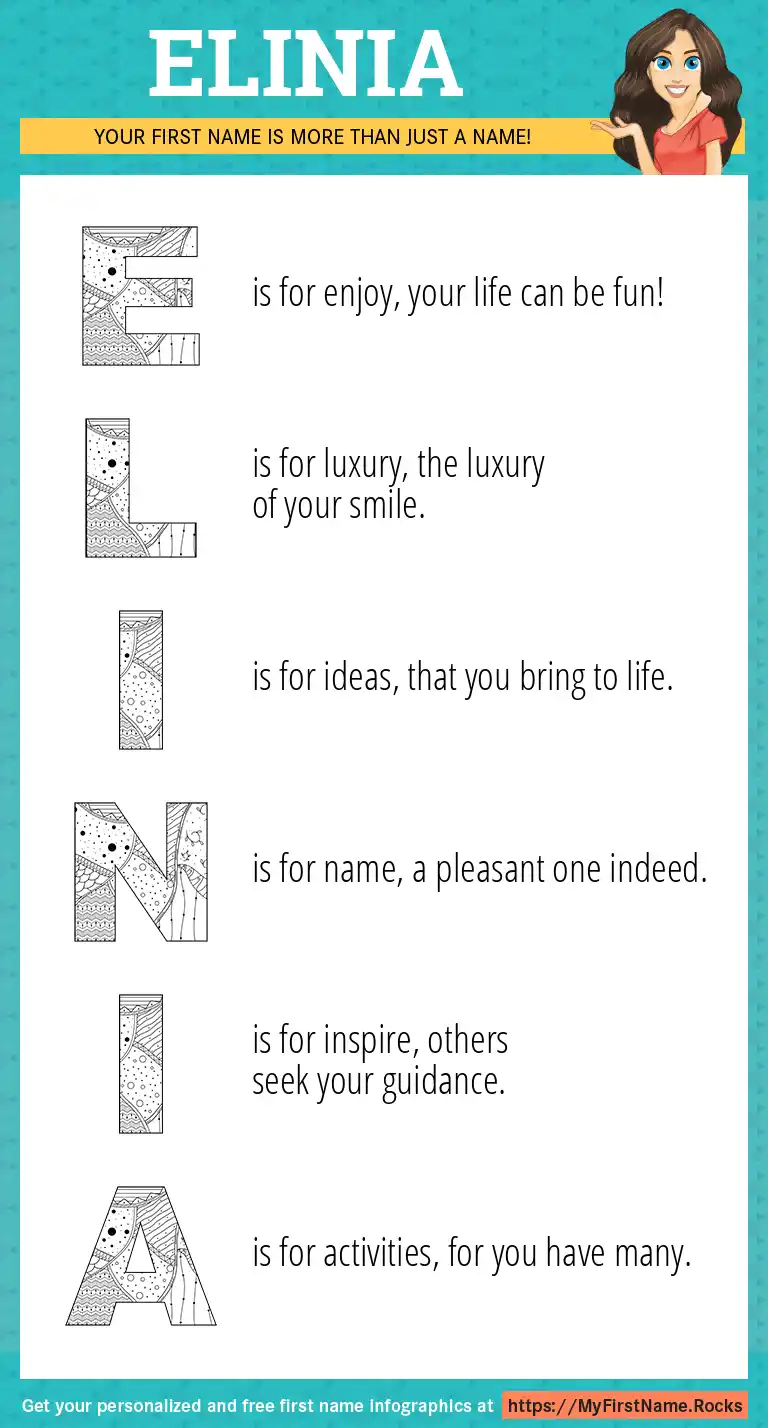 ELINIA

YOUR FIRST NAME IS MORE THAN JUST A NAME!

E is for enjoy, your life can be fun!

L is for luxury, the luxury of your smile.

I is for ideas, that you bring to life.

N is for name, a pleasant one indeed.

I is for inspire, others seek your guidance.

A is for activities, for you have many.

Get your personalized and free first name infographics at https://MyFirstName.Rocks