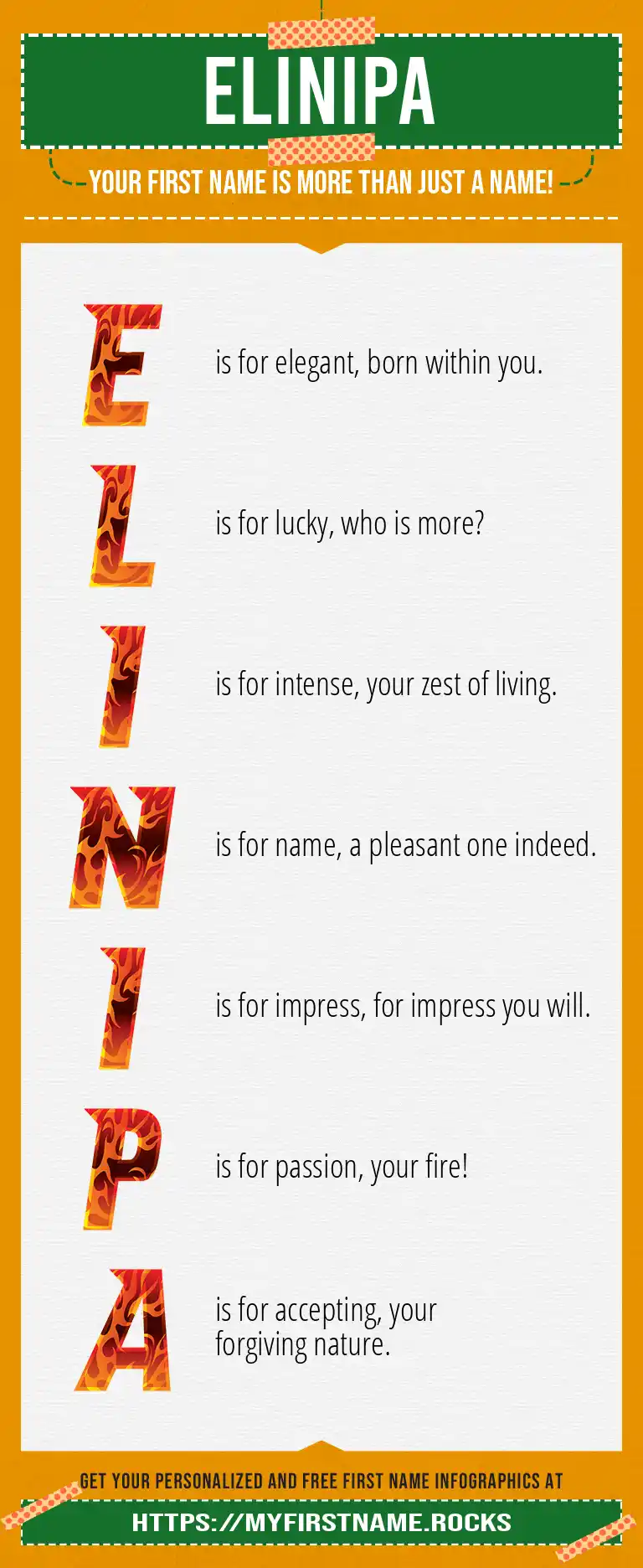 ELINIPA

YOUR FIRST NAME IS MORE THAN JUST A NAME!

E is for elegant, born within you.

L is for lucky, who is more?

I is for intense, your zest of living.

N is for name, a pleasant one indeed.

I is for impress, for impress you will.

P is for passion, your fire!

A is for accepting, your forgiving nature.

GET YOUR PERSONALIZED AND FREE FIRST NAME INFOGRAPHICS AT

HTTPS://MYFIRSTNAME.ROCKS