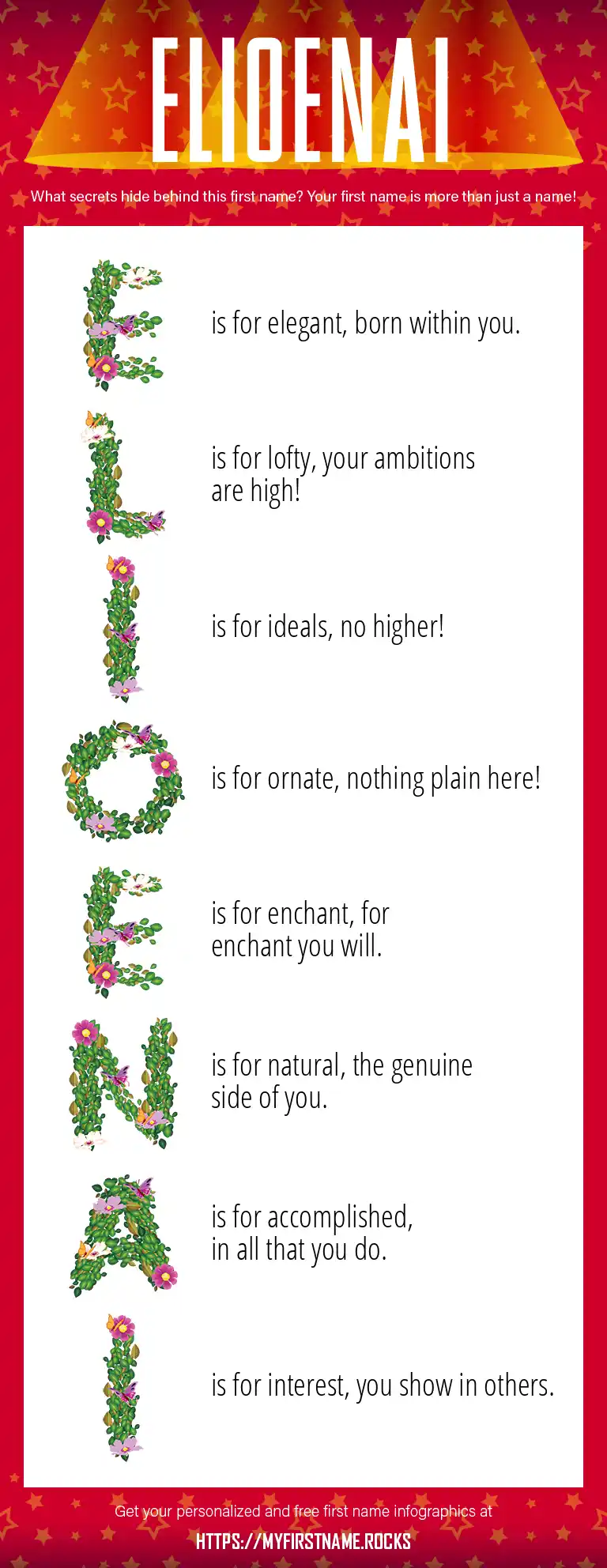 ELIOENAI

What secrets hide behind this first name? Your first name is more than just a name!

E is for elegant, born within you.

L is for lofty, your ambitions are high!

I is for ideals, no higher!

O is for ornate, nothing plain here!

E is for enchant, for enchant you will.

N is for natural, the genuine side of you.

A is for accomplished, in all that you do.

I is for interest, you show in others.

Get your personalized and free first name infographics at

HTTPS://MYFIRSTNAME.ROCKS