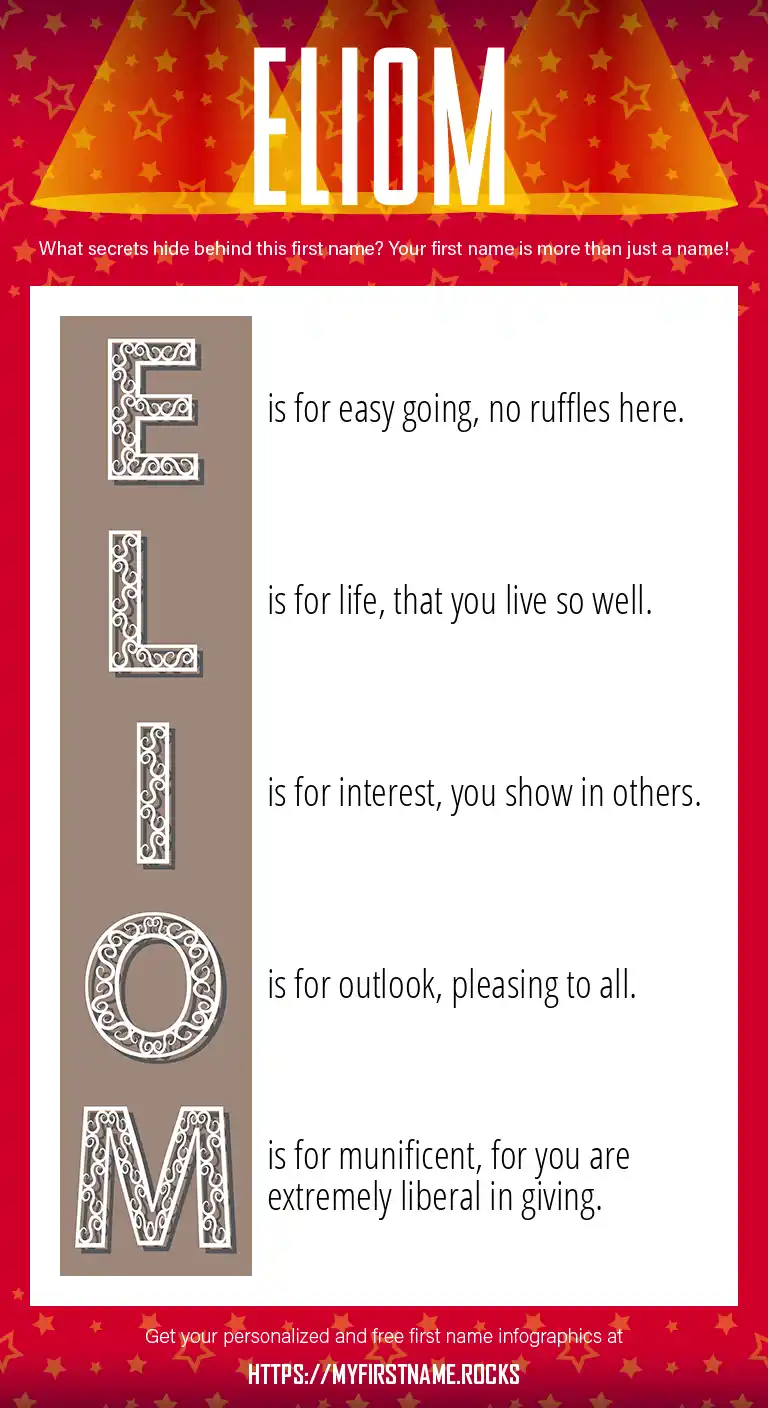 ELIOM

What secrets hide behind this first name? Your first name is more than just a name!

E is for easy going, no ruffles here.

L is for life, that you live so well.

I is for interest, you show in others.

O is for outlook, pleasing to all.

M is for munificent, for you are extremely liberal in giving.

Get your personalized and free first name infographics at

HTTPS://MYFIRSTNAME.ROCKS