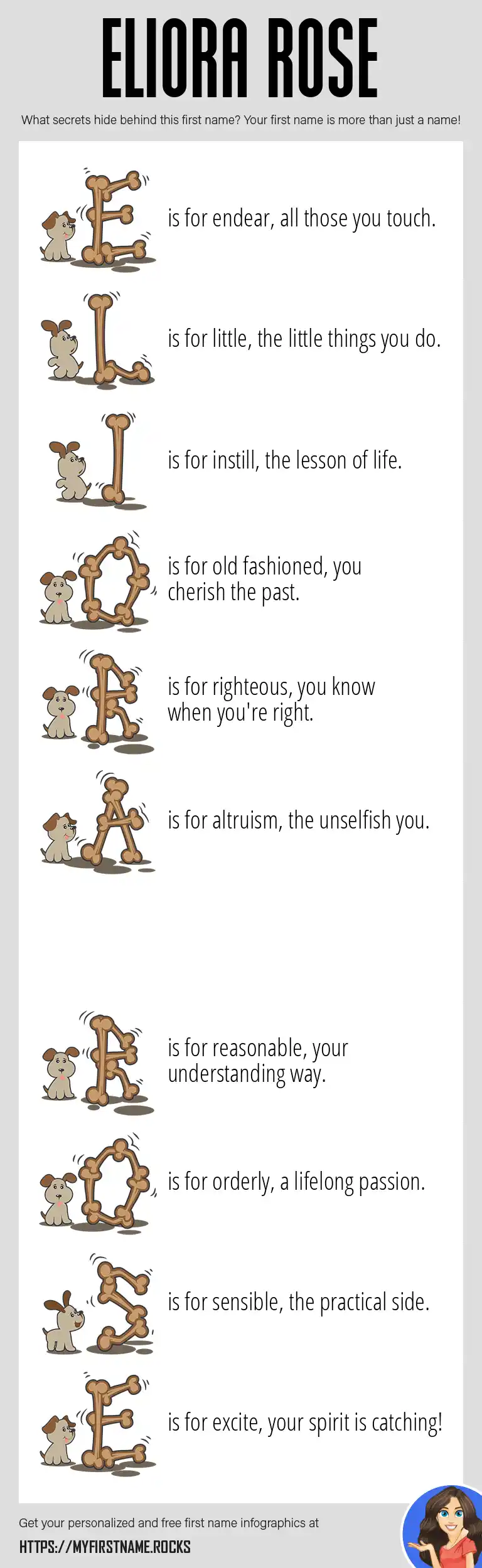 ELIORA ROSE

What secrets hide behind this first name? Your first name is more than just a name!

E is for endear, all those you touch.

L is for little, the little things you do.

I is for instill, the lesson of life.

O is for old fashioned, you cherish the past.

R is for righteous, you know when you're right.

A is for altruism, the unselfish you.

R is for reasonable, your understanding way.

O is for orderly, a lifelong passion.

S is for sensible, the practical side.

E is for excite, your spirit is catching!

Get your personalized and free first name infographics at

HTTPS://MYFIRSTNAME.ROCKS