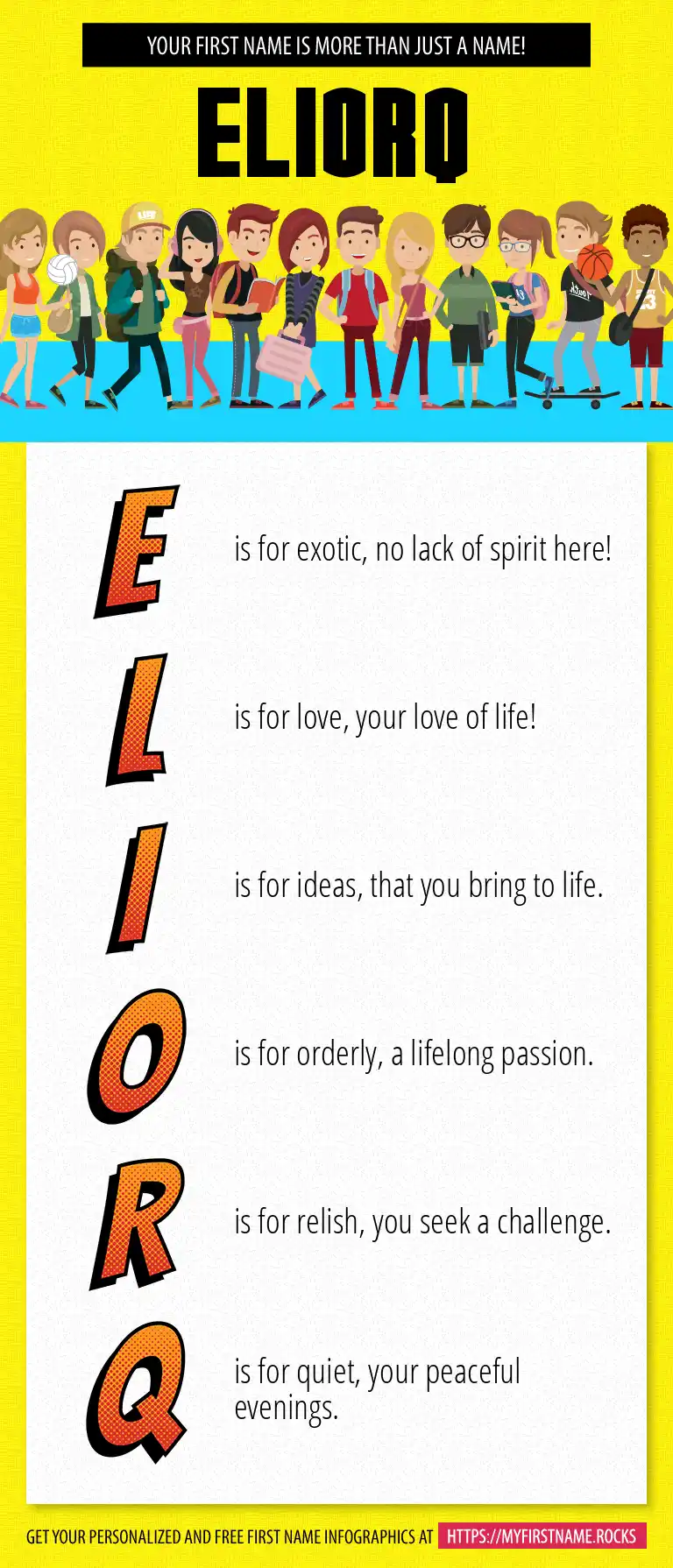 YOUR FIRST NAME IS MORE THAN JUST A NAME!

ELIORQ

E is for exotic, no lack of spirit here!

L is for love, your love of life!

I is for ideas, that you bring to life.

O is for orderly, a lifelong passion.

R is for relish, you seek a challenge.

Q is for quiet, your peaceful evenings.

GET YOUR PERSONALIZED AND FREE FIRST NAME INFOGRAPHICS AT HTTPS://MYFIRSTNAME.ROCKS