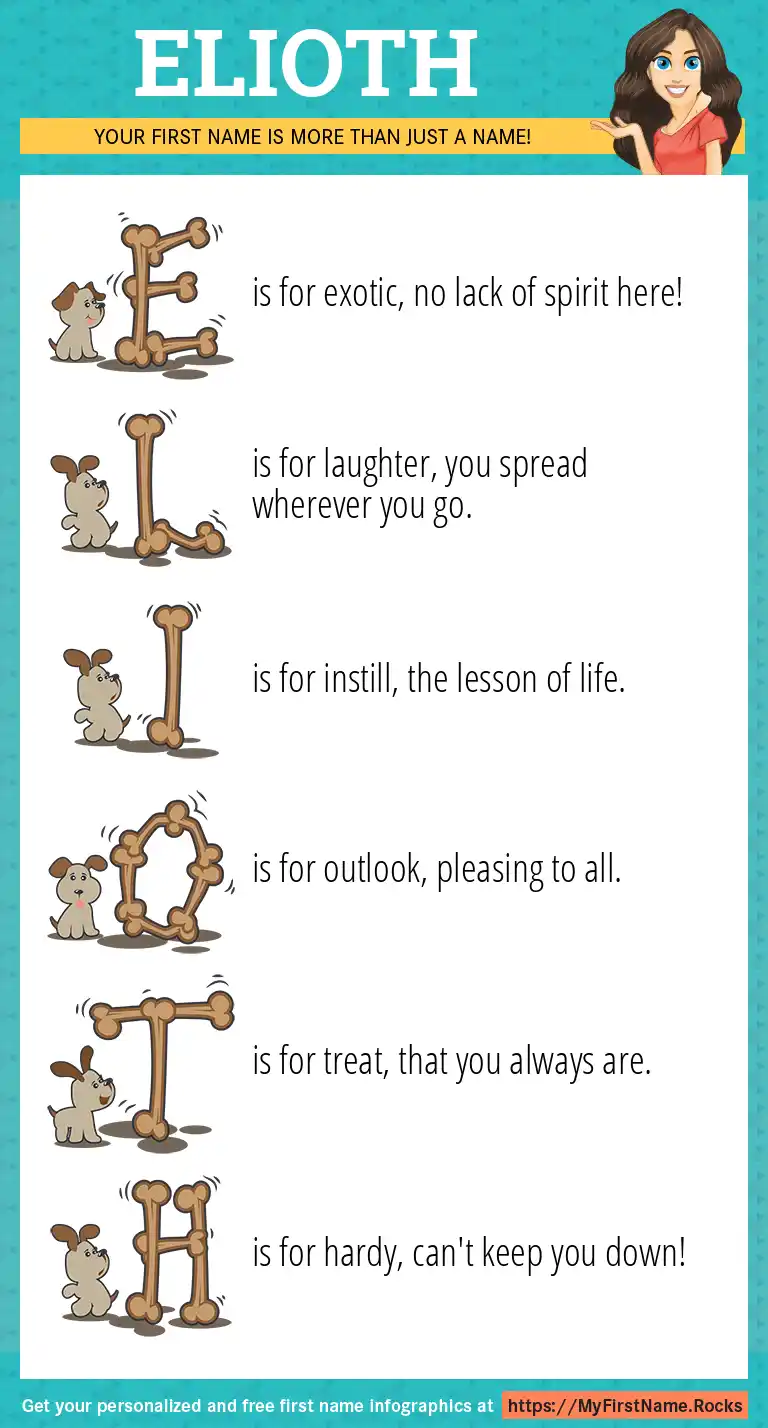 ELIOTH

YOUR FIRST NAME IS MORE THAN JUST A NAME!

E is for exotic, no lack of spirit here!

L is for laughter, you spread wherever you go.

I is for instill, the lesson of life.

O is for outlook, pleasing to all.

T is for treat, that you always are.

H is for hardy, can't keep you down!

Get your personalized and free first name infographics at https://MyFirstName.Rocks