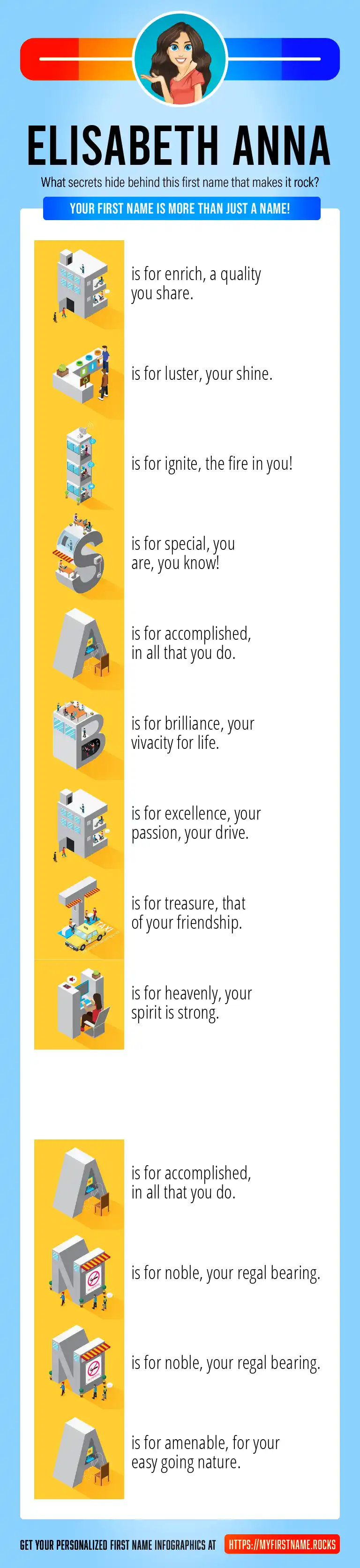 ELISABETH ANNA

What secrets hide behind this first name that makes it rock?

YOUR FIRST NAME IS MORE THAN JUST A NAME!

E is for enrich, a quality you share.

L is for luster, your shine.

I is for ignite, the fire in you!

S is for special, you are, you know!

A is for accomplished, in all that you do.

B is for brilliance, your vivacity for life.

E is for excellence, your passion, your drive.

T is for treasure, that of your friendship.

H is for heavenly, your spirit is strong.

A is for accomplished, in all that you do.

N is for noble, your regal bearing.

N is for noble, your regal bearing.

A is for amenable, for your easy going nature.

GET YOUR PERSONALIZED FIRST NAME INFOGRAPHICS AT HTTPS://MYFIRSTNAME.ROCKS