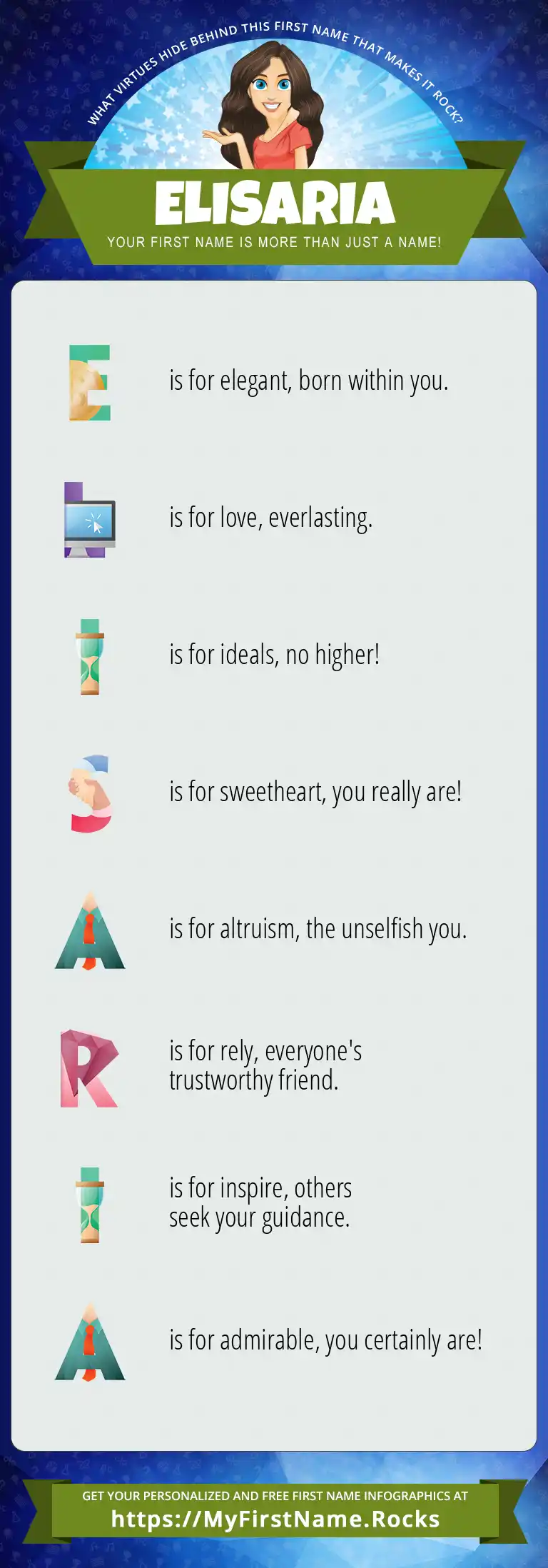 WHAT VIRTUES HIDE BEHIND THIS FIRST NAME THAT MAKES IT ROCK?

ELISARIA

YOUR FIRST NAME IS MORE THAN JUST A NAME!

E is for elegant, born within you.

L is for love, everlasting.

I is for ideals, no higher!

S is for sweetheart, you really are!

A is for altruism, the unselfish you.

R is for rely, everyone's trustworthy friend.

I is for inspire, others seek your guidance.

A is for admirable, you certainly are!

GET YOUR PERSONALIZED AND FREE FIRST NAME INFOGRAPHICS AT
https://MyFirstName.Rocks