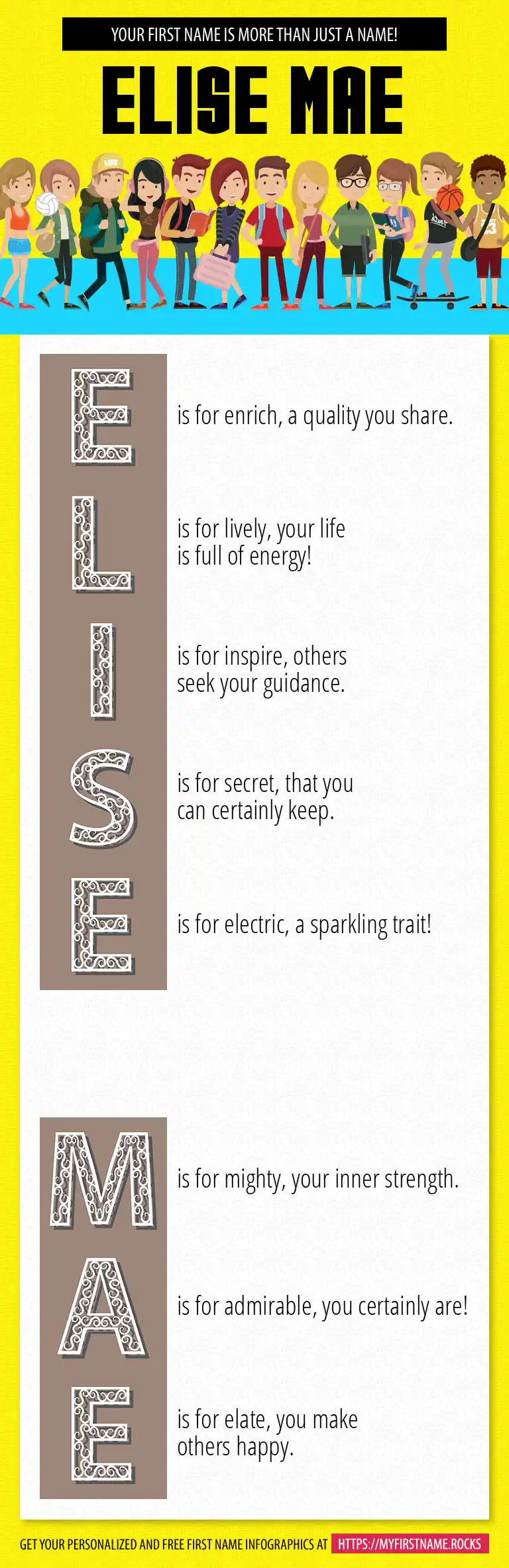 YOUR FIRST NAME IS MORE THAN JUST A NAME!

ELISE MAE

E is for enrich, a quality you share.

L is for lively, your life is full of energy!

I is for inspire, others seek your guidance.

S is for secret, that you can certainly keep.

E is for electric, a sparkling trait!

M is for mighty, your inner strength.

A is for admirable, you certainly are!

E is for elate, you make others happy.

GET YOUR PERSONALIZED AND FREE FIRST NAME INFOGRAPHICS AT HTTPS://MYFIRSTNAME.ROCKS