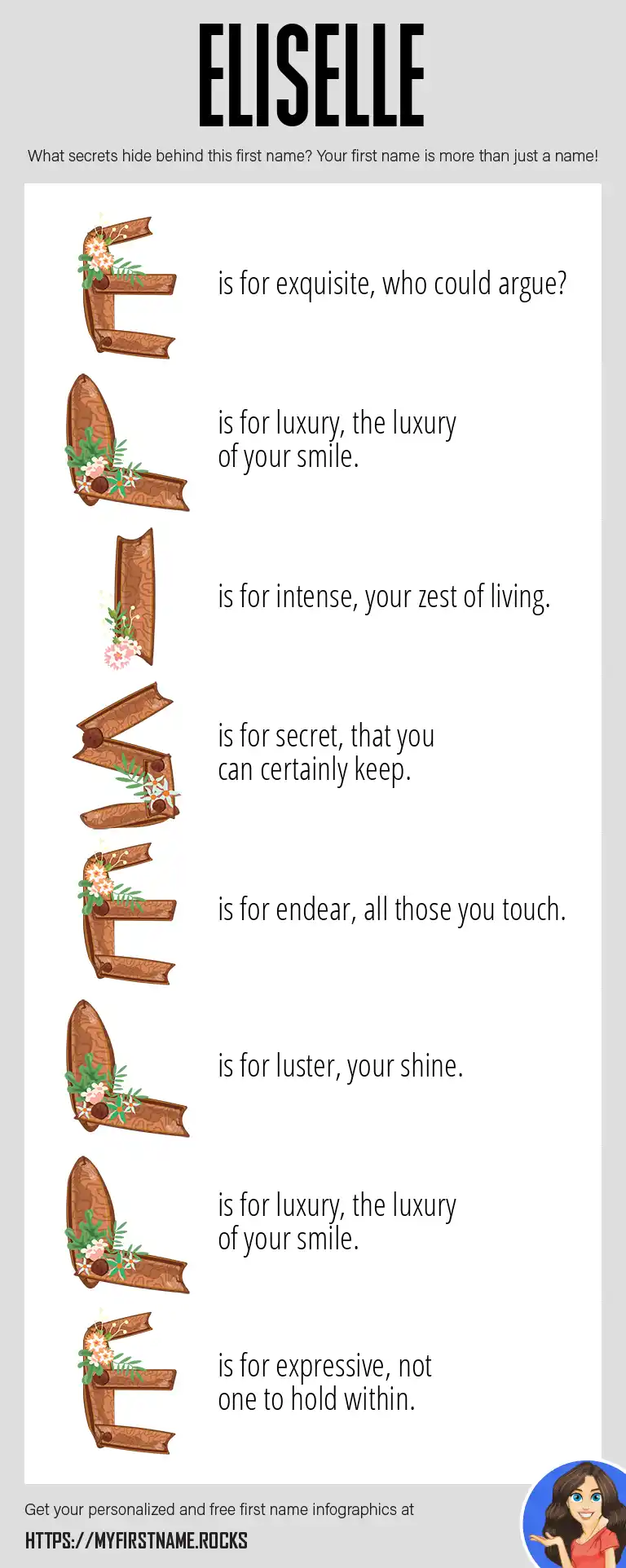 ELISELLE

What secrets hide behind this first name? Your first name is more than just a name!

E is for exquisite, who could argue?

L is for luxury, the luxury of your smile.

I is for intense, your zest of living.

S is for secret, that you can certainly keep.

E is for endear, all those you touch.

L is for luster, your shine.

L is for luxury, the luxury of your smile.

E is for expressive, not one to hold within.

Get your personalized and free first name infographics at

HTTPS://MYFIRSTNAME.ROCKS