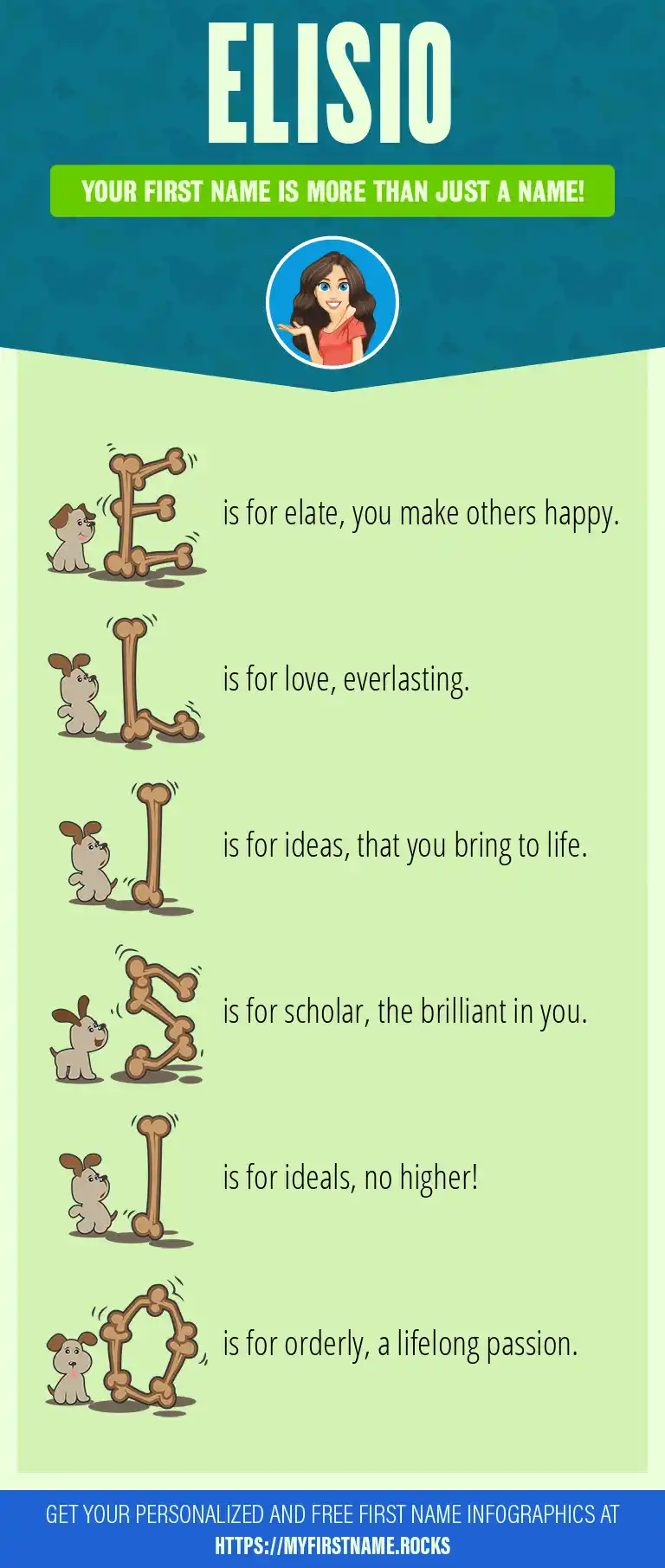 ELISIO

YOUR FIRST NAME IS MORE THAN JUST A NAME!

E is for elate, you make others happy.

L is for love, everlasting.

I is for ideas, that you bring to life.

S is for scholar, the brilliant in you.

I is for ideals, no higher!

O is for orderly, a lifelong passion.

GET YOUR PERSONALIZED AND FREE FIRST NAME INFOGRAPHICS AT HTTPS://MYFIRSTNAME.ROCKS