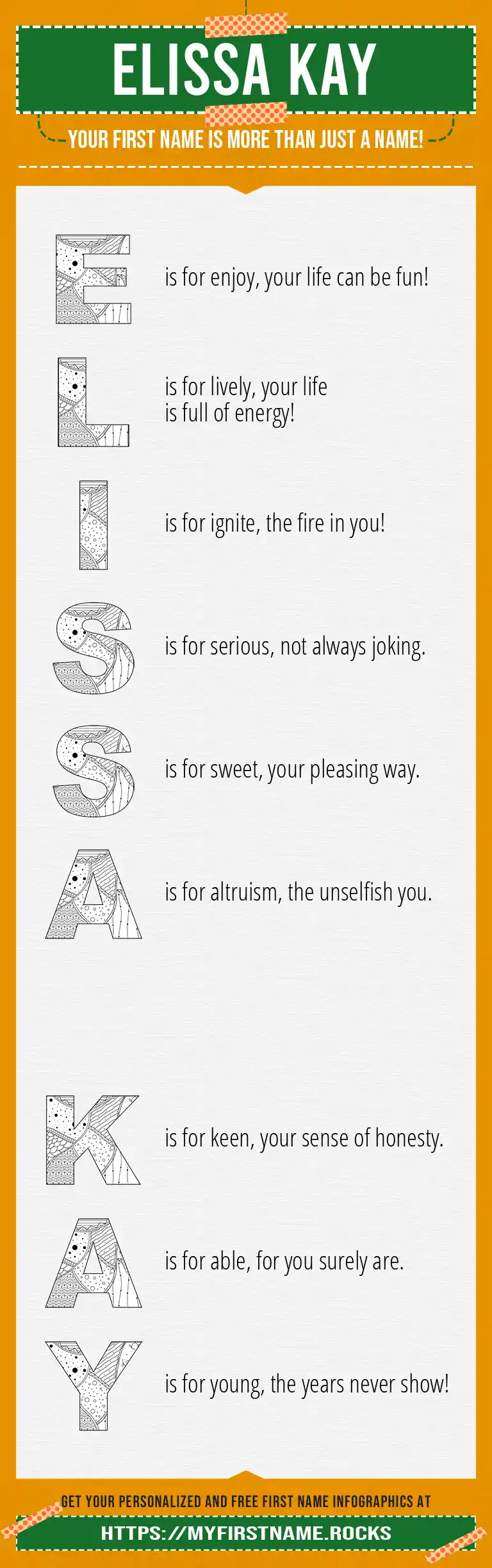 ELISSA KAY

YOUR FIRST NAME IS MORE THAN JUST A NAME!

E is for enjoy, your life can be fun!

L is for lively, your life is full of energy!

I is for ignite, the fire in you!

S is for serious, not always joking.

S is for sweet, your pleasing way.

A is for altruism, the unselfish you.

K is for keen, your sense of honesty.

A is for able, for you surely are.

Y is for young, the years never show!

GET YOUR PERSONALIZED AND FREE FIRST NAME INFOGRAPHICS AT

HTTPS://MYFIRSTNAME.ROCKS