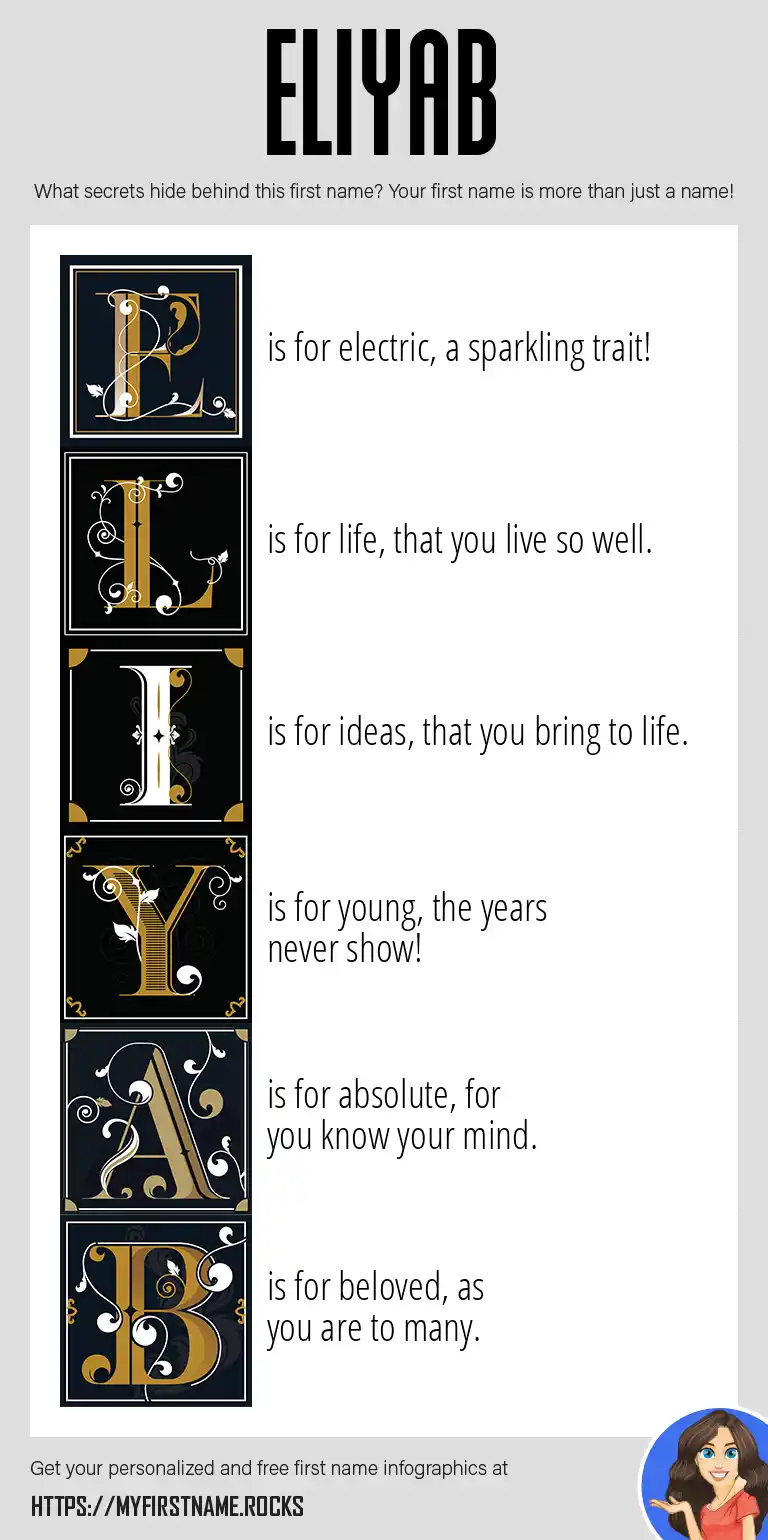 ELIYAB

What secrets hide behind this first name? Your first name is more than just a name!

E is for electric, a sparkling trait!

L is for life, that you live so well.

I is for ideas, that you bring to life.

Y is for young, the years never show!

A is for absolute, for you know your mind.

B is for beloved, as you are to many.

Get your personalized and free first name infographics at

HTTPS://MYFIRSTNAME.ROCKS