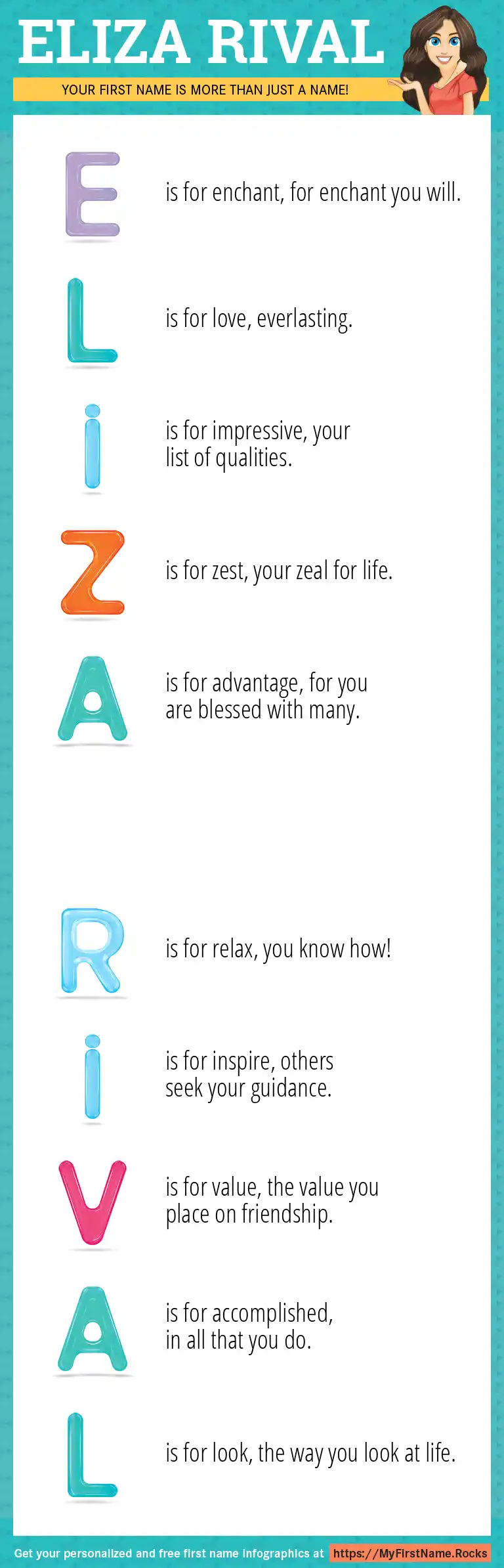 ELIZA RIVAL

YOUR FIRST NAME IS MORE THAN JUST A NAME!

E is for enchant, for enchant you will.

L is for love, everlasting.

i is for impressive, your list of qualities.

Z is for zest, your zeal for life.

A is for advantage, for you are blessed with many.

R is for relax, you know how!

i is for inspire, others seek your guidance.

V is for value, the value you place on friendship.

A is for accomplished, in all that you do.

L is for look, the way you look at life.

Get your personalized and free first name infographics at https://MyFirstName.Rocks