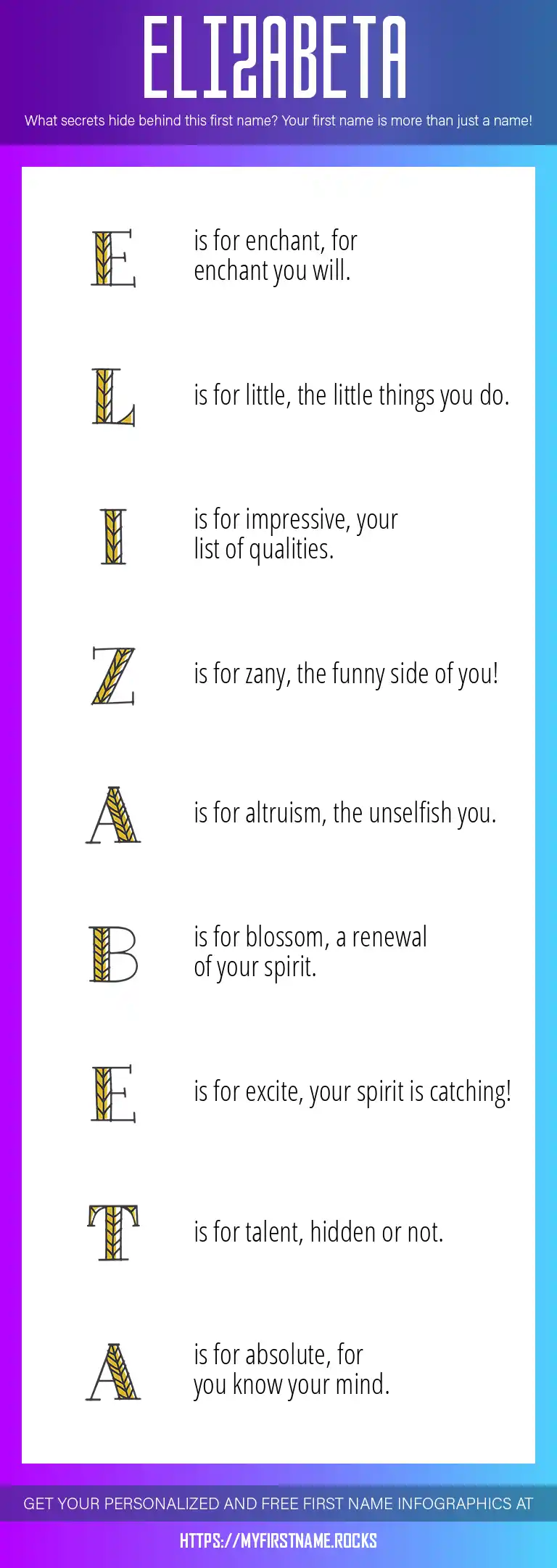 ELIZABETA

What secrets hide behind this first name? Your first name is more than just a name!

E is for enchant, for enchant you will.

L is for little, the little things you do.

I is for impressive, your list of qualities.

Z is for zany, the funny side of you!

A is for altruism, the unselfish you.

B is for blossom, a renewal of your spirit.

E is for excite, your spirit is catching!

T is for talent, hidden or not.

A is for absolute, for you know your mind.

GET YOUR PERSONALIZED AND FREE FIRST NAME INFOGRAPHICS AT

HTTPS://MYFIRSTNAME.ROCKS