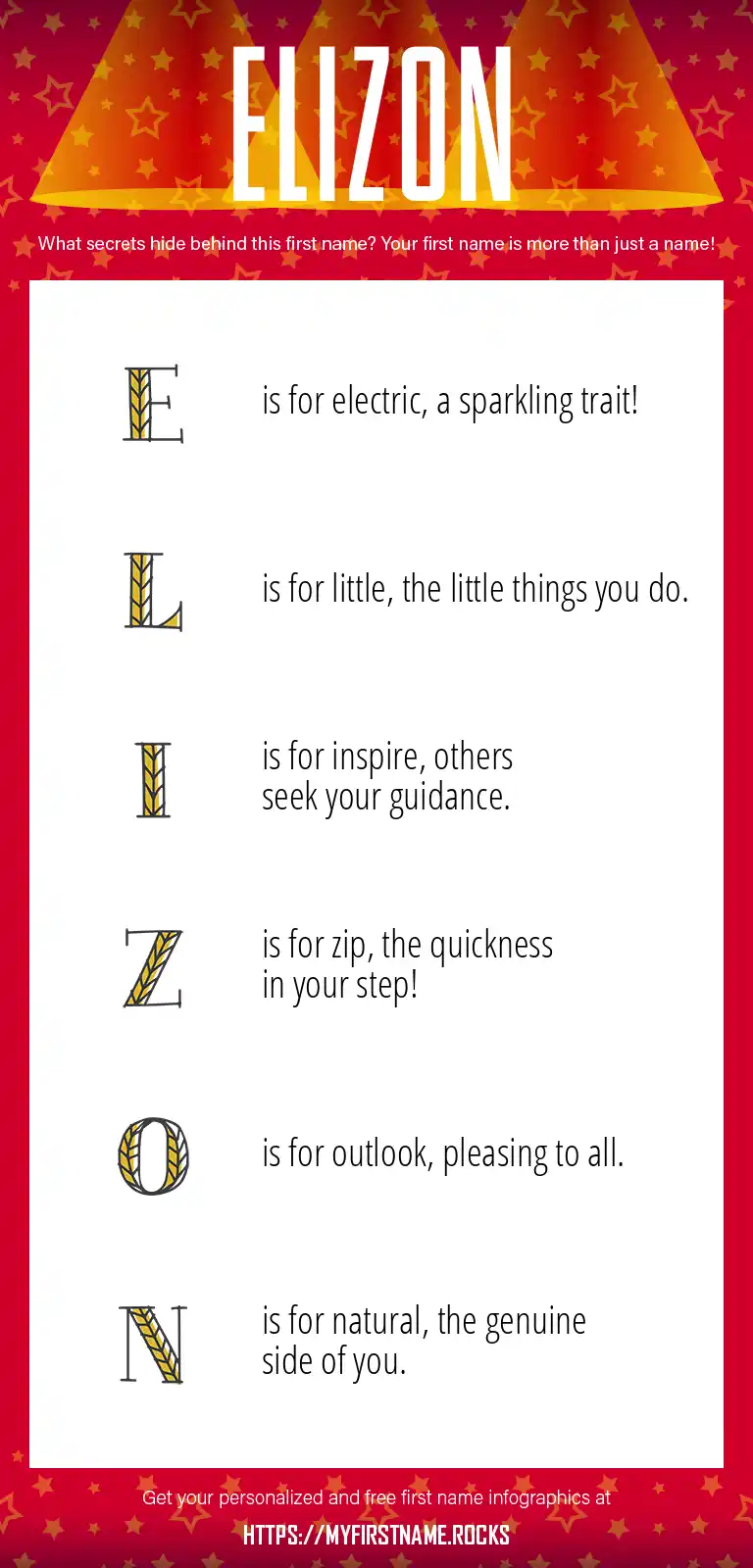 ELIZON

What secrets hide behind this first name? Your first name is more than just a name!

E is for electric, a sparkling trait!

L is for little, the little things you do.

I is for inspire, others seek your guidance.

Z is for zip, the quickness in your step!

O is for outlook, pleasing to all.

N is for natural, the genuine side of you.

Get your personalized and free first name infographics at

HTTPS://MYFIRSTNAME.ROCKS