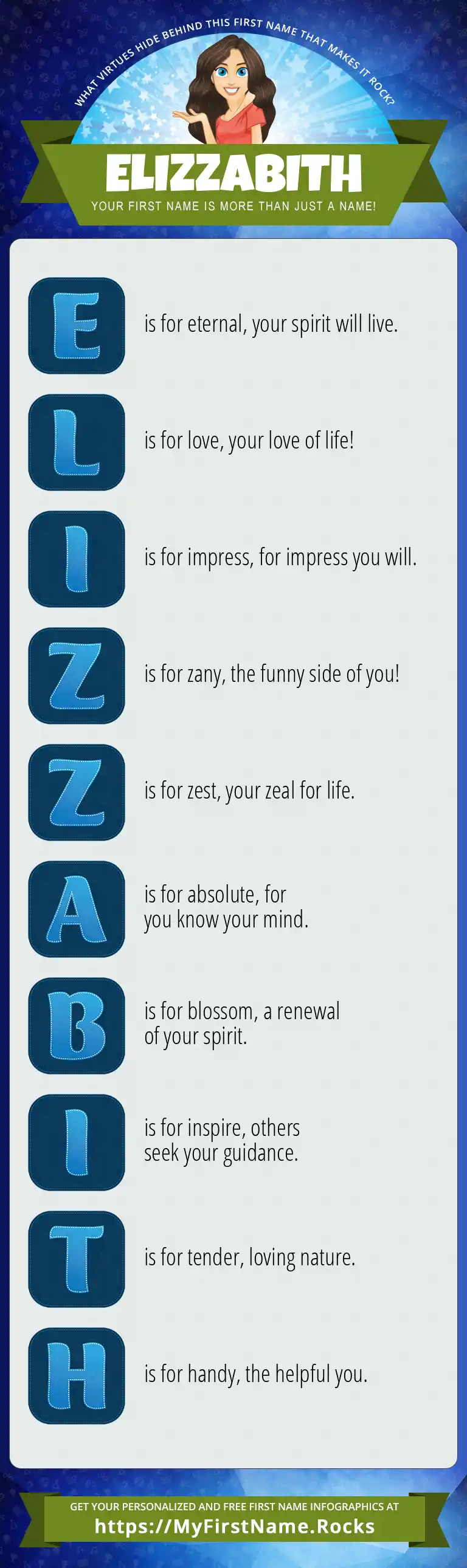 WHAT VIRTUES HIDE BEHIND THIS FIRST NAME THAT MAKES IT ROCK?

ELIZZABITH

YOUR FIRST NAME IS MORE THAN JUST A NAME!

E is for eternal, your spirit will live.

L is for love, your love of life!

I is for impress, for impress you will.

Z is for zany, the funny side of you!

Z is for zest, your zeal for life.

A is for absolute, for you know your mind.

B is for blossom, a renewal of your spirit.

I is for inspire, others seek your guidance.

T is for tender, loving nature.

H is for handy, the helpful you.

GET YOUR PERSONALIZED AND FREE FIRST NAME INFOGRAPHICS AT
https://MyFirstName.Rocks