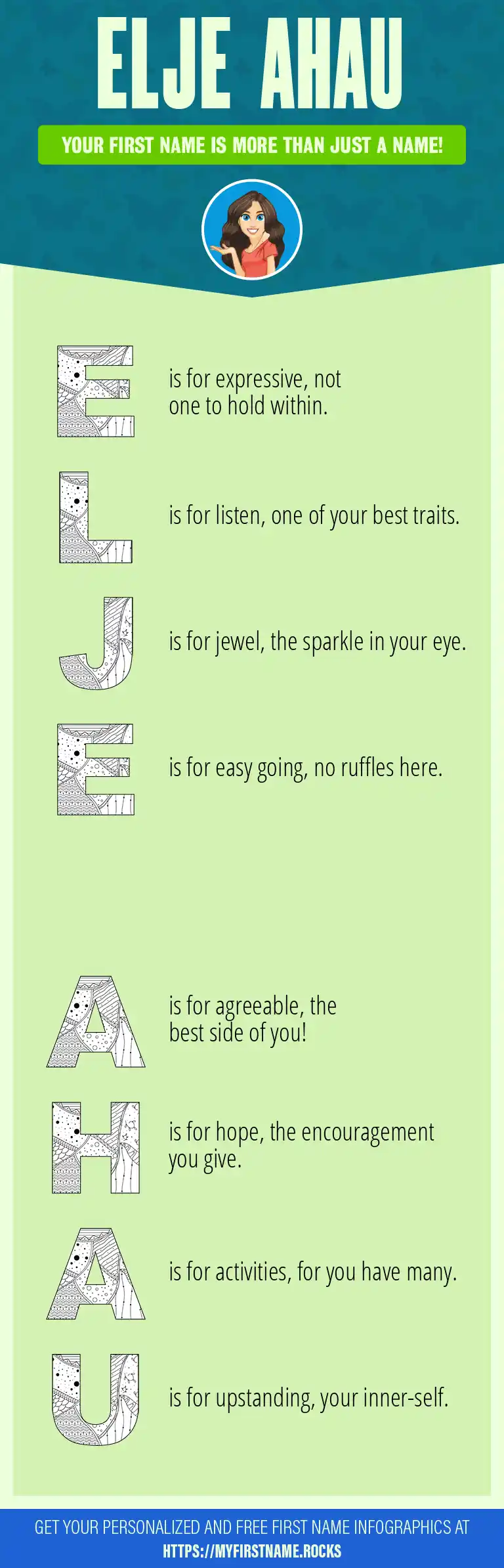 ELJE AHAU

YOUR FIRST NAME IS MORE THAN JUST A NAME!

E is for expressive, not one to hold within.

L is for listen, one of your best traits.

J is for jewel, the sparkle in your eye.

E is for easy going, no ruffles here.

A is for agreeable, the best side of you!

H is for hope, the encouragement you give.

A is for activities, for you have many.

U is for upstanding, your inner-self.

GET YOUR PERSONALIZED AND FREE FIRST NAME INFOGRAPHICS AT HTTPS://MYFIRSTNAME.ROCKS