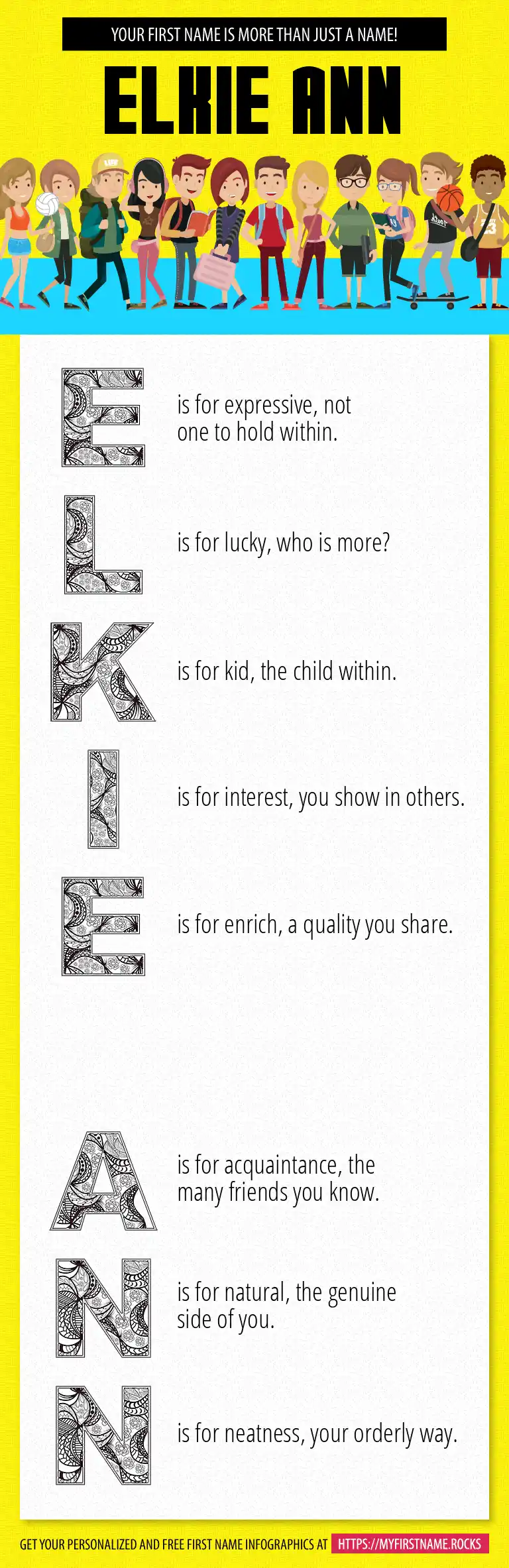 YOUR FIRST NAME IS MORE THAN JUST A NAME!

ELKIE ANN

E is for expressive, not one to hold within.

L is for lucky, who is more?

K is for kid, the child within.

I is for interest, you show in others.

E is for enrich, a quality you share.

A is for acquaintance, the many friends you know.

N is for natural, the genuine side of you.

N is for neatness, your orderly way.

GET YOUR PERSONALIZED AND FREE FIRST NAME INFOGRAPHICS AT HTTPS://MYFIRSTNAME.ROCKS