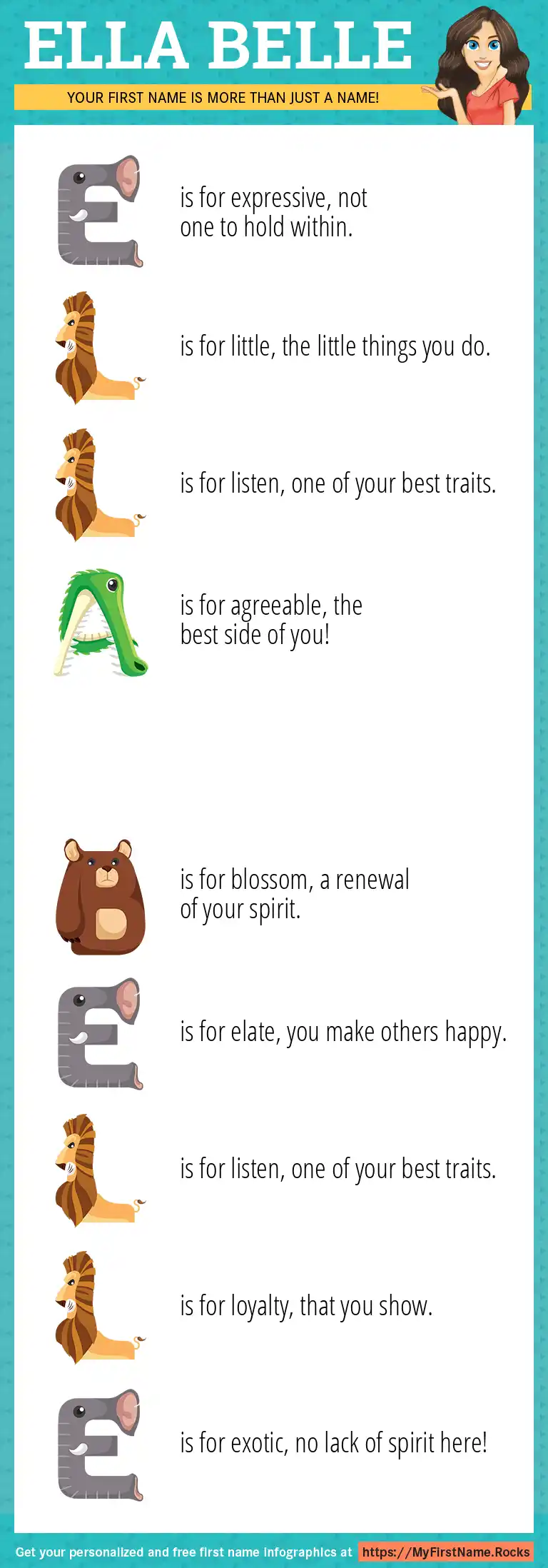 ELLA BELLE

YOUR FIRST NAME IS MORE THAN JUST A NAME!

E is for expressive, not one to hold within.

L is for little, the little things you do.

L is for listen, one of your best traits.

A is for agreeable, the best side of you!

B is for blossom, a renewal of your spirit.

E is for elate, you make others happy.

L is for listen, one of your best traits.

L is for loyalty, that you show.

E is for exotic, no lack of spirit here!

Get your personalized and free first name infographics at https://MyFirstName.Rocks