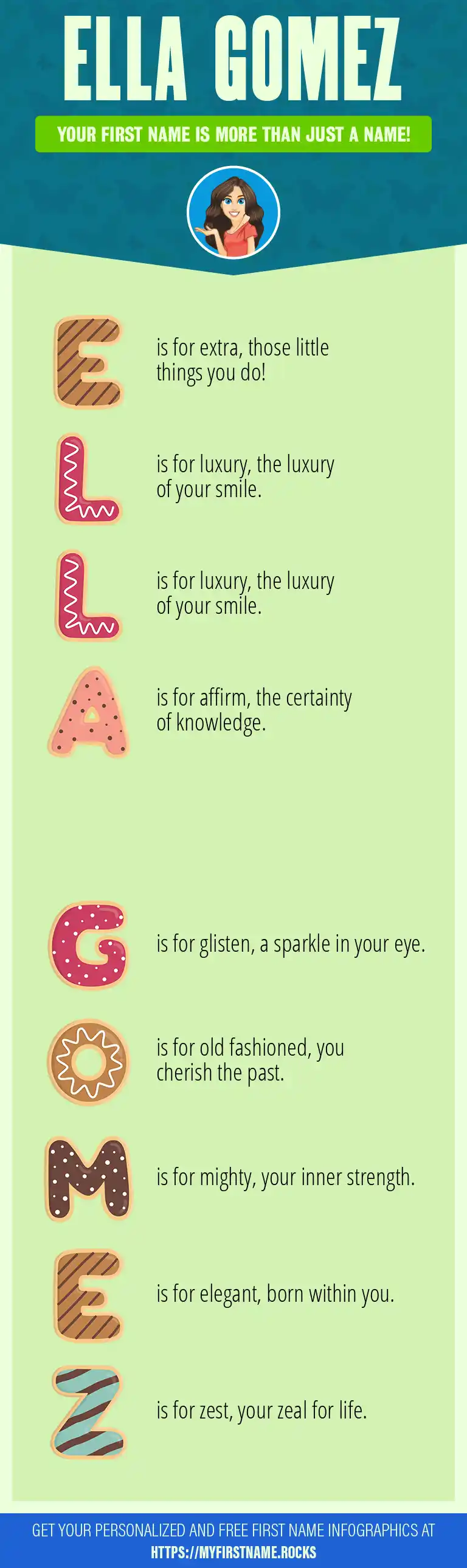 ELLA GOMEZ

YOUR FIRST NAME IS MORE THAN JUST A NAME!

E is for extra, those little things you do!

L is for luxury, the luxury of your smile.

L is for luxury, the luxury of your smile.

A is for affirm, the certainty of knowledge.

G is for glisten, a sparkle in your eye.

O is for old fashioned, you cherish the past.

M is for mighty, your inner strength.

E is for elegant, born within you.

Z is for zest, your zeal for life.

GET YOUR PERSONALIZED AND FREE FIRST NAME INFOGRAPHICS AT HTTPS://MYFIRSTNAME.ROCKS