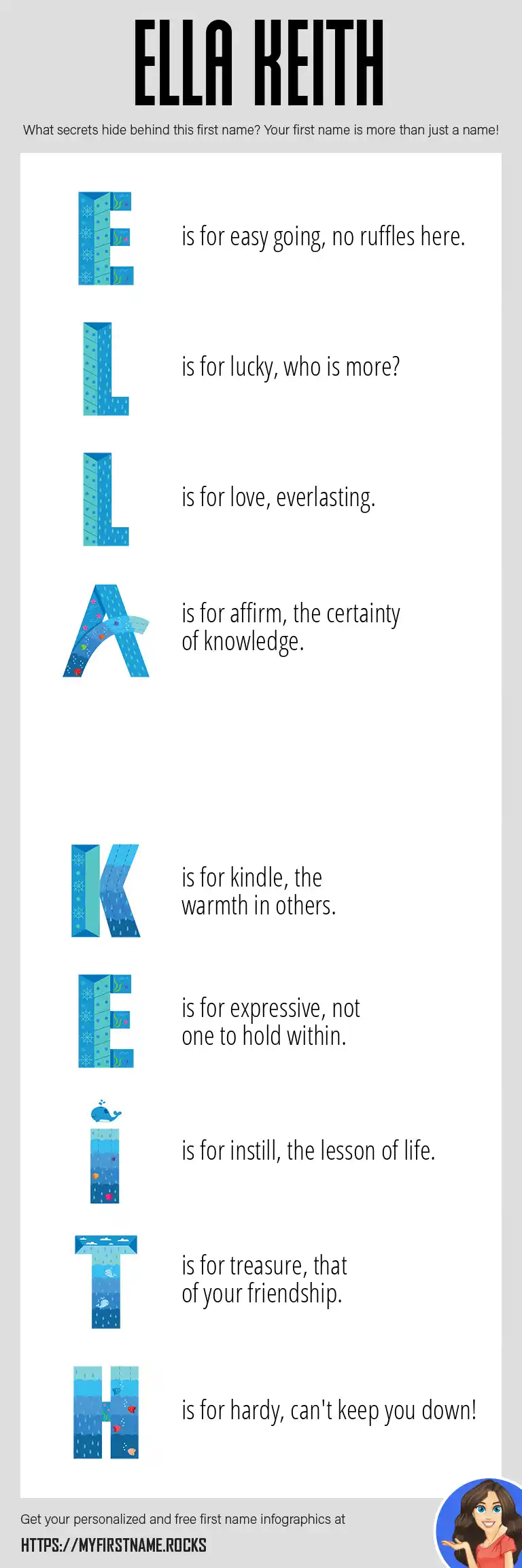 ELLA KEITH

What secrets hide behind this first name? Your first name is more than just a name!

E is for easy going, no ruffles here.

L is for lucky, who is more?

L is for love, everlasting.

A is for affirm, the certainty of knowledge.

K is for kindle, the warmth in others.

E is for expressive, not one to hold within.

I is for instill, the lesson of life.

T is for treasure, that of your friendship.

H is for hardy, can't keep you down!

Get your personalized and free first name infographics at

HTTPS://MYFIRSTNAME.ROCKS