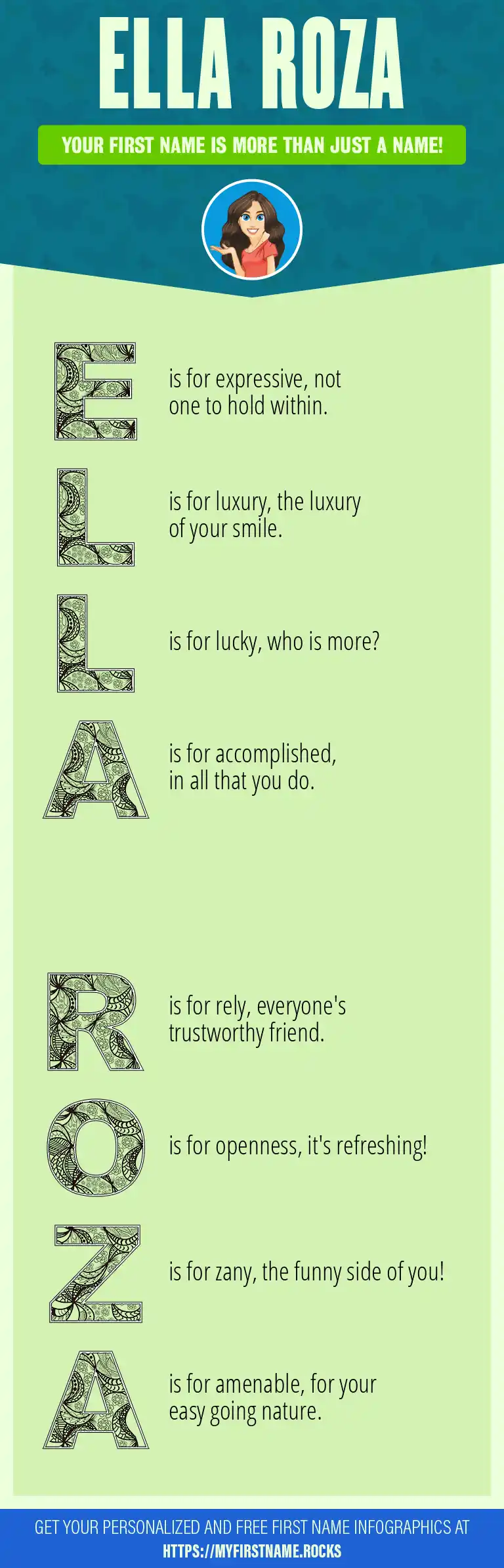 ELLA ROZA

YOUR FIRST NAME IS MORE THAN JUST A NAME!

E is for expressive, not one to hold within.

L is for luxury, the luxury of your smile.

L is for lucky, who is more?

A is for accomplished, in all that you do.

R is for rely, everyone's trustworthy friend.

O is for openness, it's refreshing!

Z is for zany, the funny side of you!

A is for amenable, for your easy going nature.

GET YOUR PERSONALIZED AND FREE FIRST NAME INFOGRAPHICS AT HTTPS://MYFIRSTNAME.ROCKS