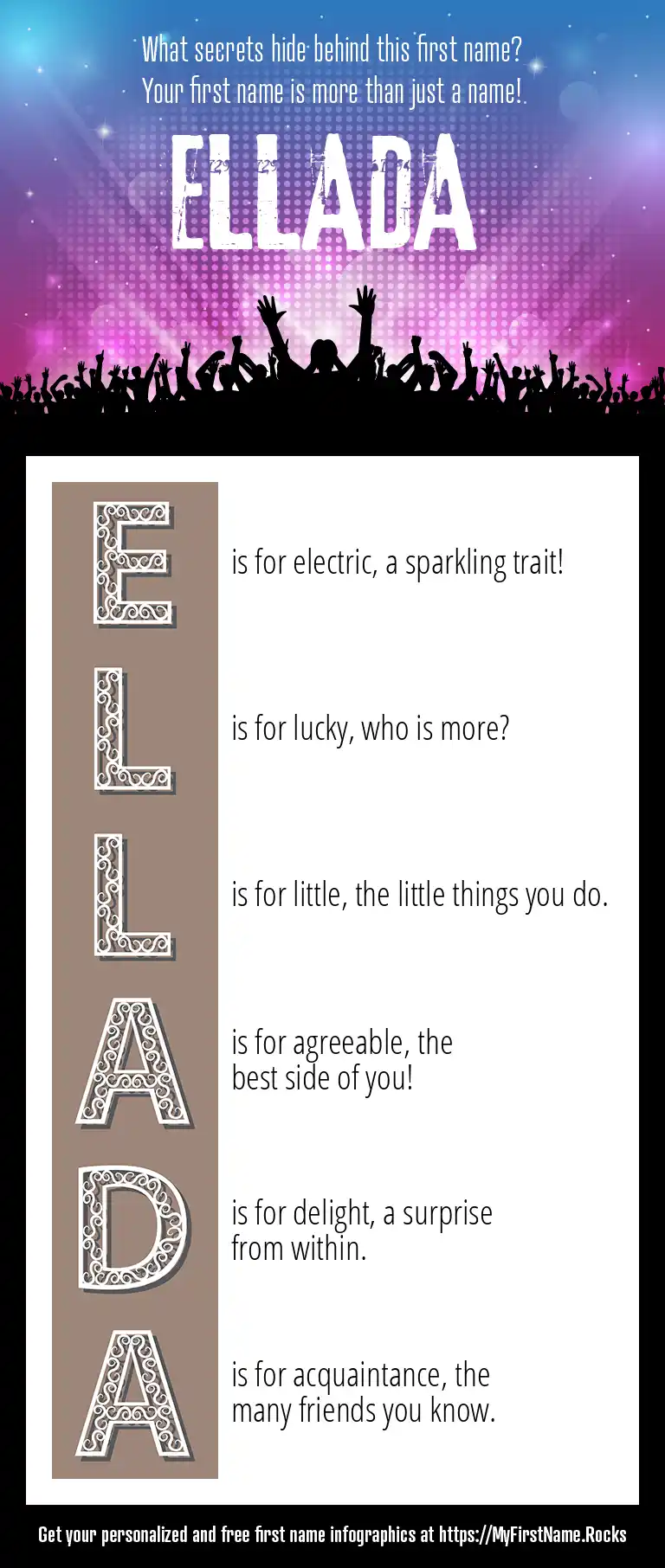 What secrets hide behind this first name?
Your first name is more than just a name!

ELLADA

E is for electric, a sparkling trait!

L is for lucky, who is more?

L is for little, the little things you do.

A is for agreeable, the best side of you!

D is for delight, a surprise from within.

A is for acquaintance, the many friends you know.

Get your personalized and free first name infographics at https://MyFirstName.Rocks