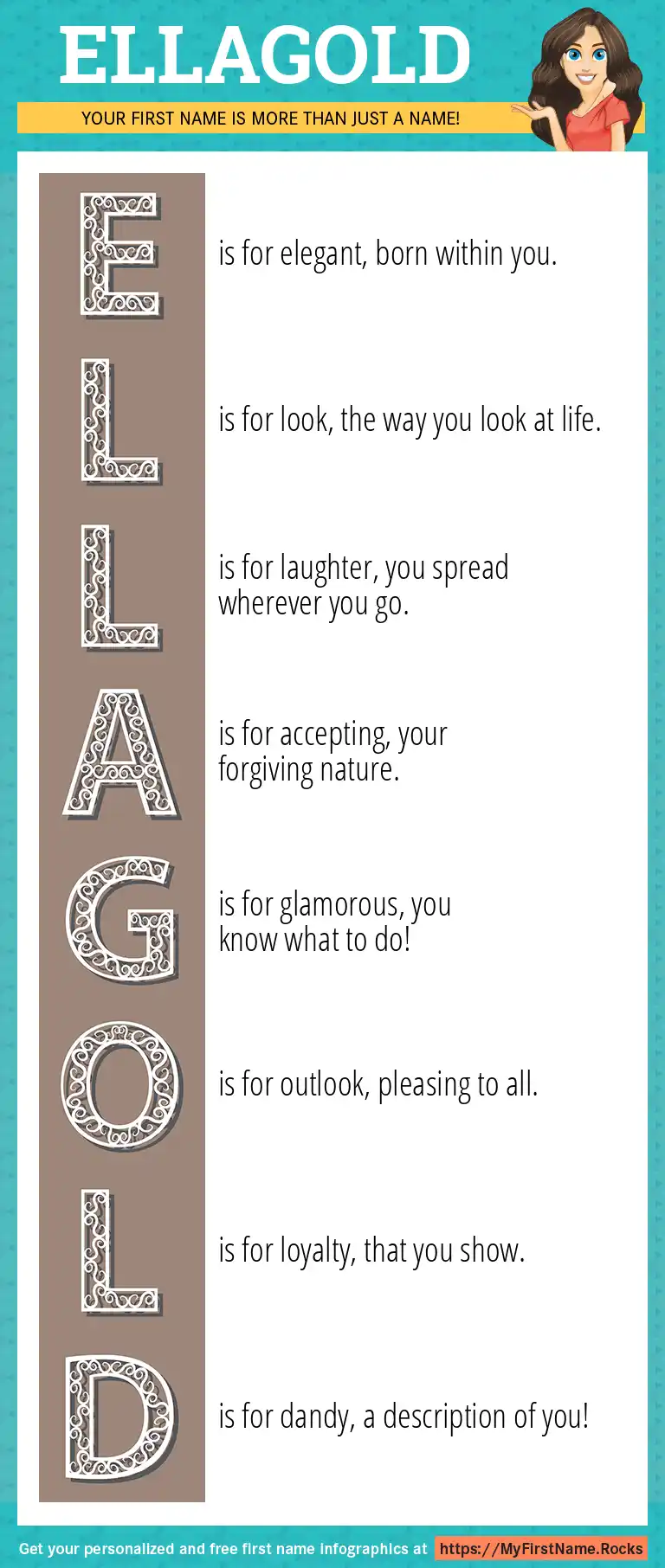 ELLAGOLD

YOUR FIRST NAME IS MORE THAN JUST A NAME!

E is for elegant, born within you.

L is for look, the way you look at life.

L is for laughter, you spread wherever you go.

A is for accepting, your forgiving nature.

G is for glamorous, you know what to do!

O is for outlook, pleasing to all.

L is for loyalty, that you show.

D is for dandy, a description of you!

Get your personalized and free first name infographics at https://MyFirstName.Rocks