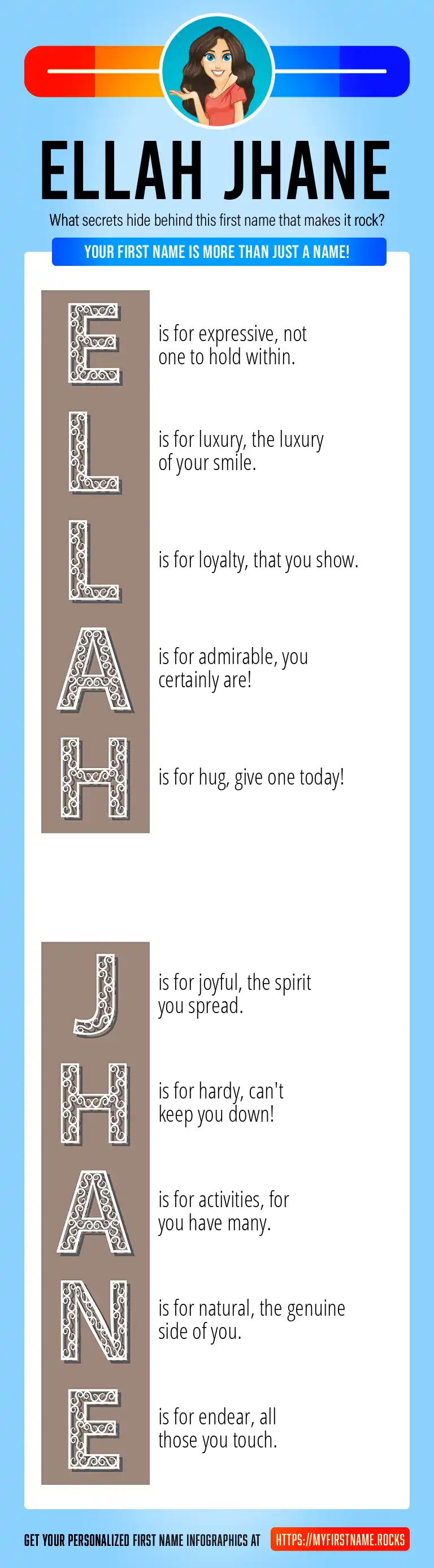 ELLAH JHANE

What secrets hide behind this first name that makes it rock?

YOUR FIRST NAME IS MORE THAN JUST A NAME!

E is for expressive, not one to hold within.

L is for luxury, the luxury of your smile.

L is for loyalty, that you show.

A is for admirable, you certainly are!

H is for hug, give one today!

J is for joyful, the spirit you spread.

H is for hardy, can't keep you down!

A is for activities, for you have many.

N is for natural, the genuine side of you.

E is for endear, all those you touch.

GET YOUR PERSONALIZED FIRST NAME INFOGRAPHICS AT HTTPS://MYFIRSTNAME.ROCKS