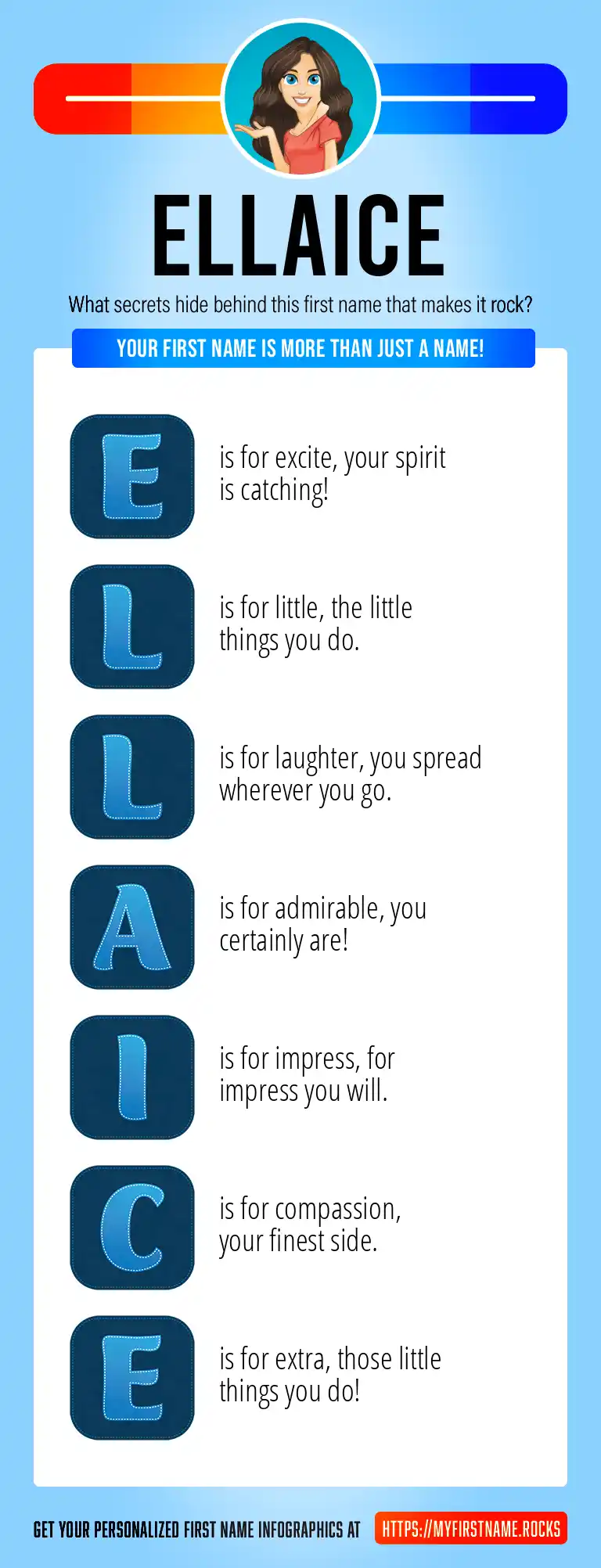 ELLAICE

What secrets hide behind this first name that makes it rock?

YOUR FIRST NAME IS MORE THAN JUST A NAME!

E is for excite, your spirit is catching!

L is for little, the little things you do.

L is for laughter, you spread wherever you go.

A is for admirable, you certainly are!

I is for impress, for impress you will.

C is for compassion, your finest side.

E is for extra, those little things you do!

GET YOUR PERSONALIZED FIRST NAME INFOGRAPHICS AT HTTPS://MYFIRSTNAME.ROCKS