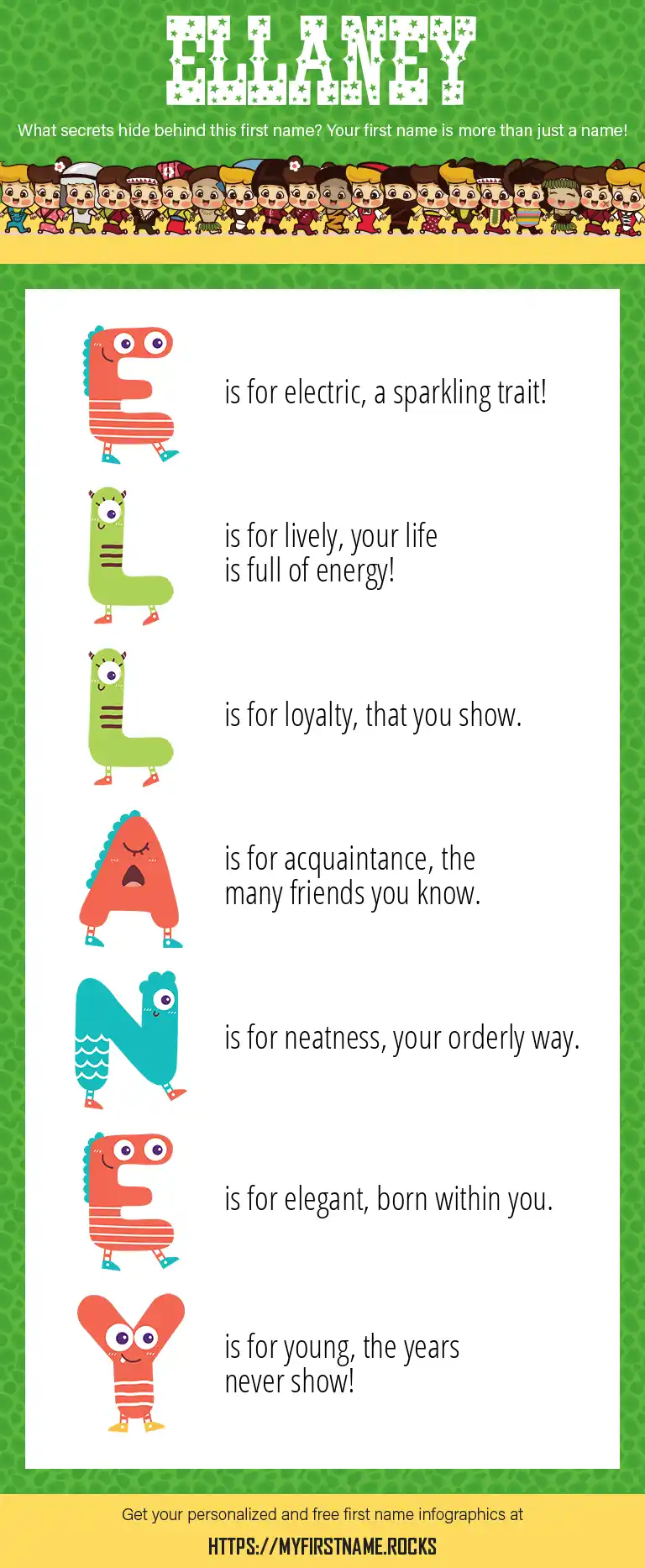 ELLANEY

What secrets hide behind this first name? Your first name is more than just a name!

E is for electric, a sparkling trait!

L is for lively, your life is full of energy!

L is for loyalty, that you show.

A is for acquaintance, the many friends you know.

N is for neatness, your orderly way.

E is for elegant, born within you.

Y is for young, the years never show!

Get your personalized and free first name infographics at

HTTPS://MYFIRSTNAME.ROCKS