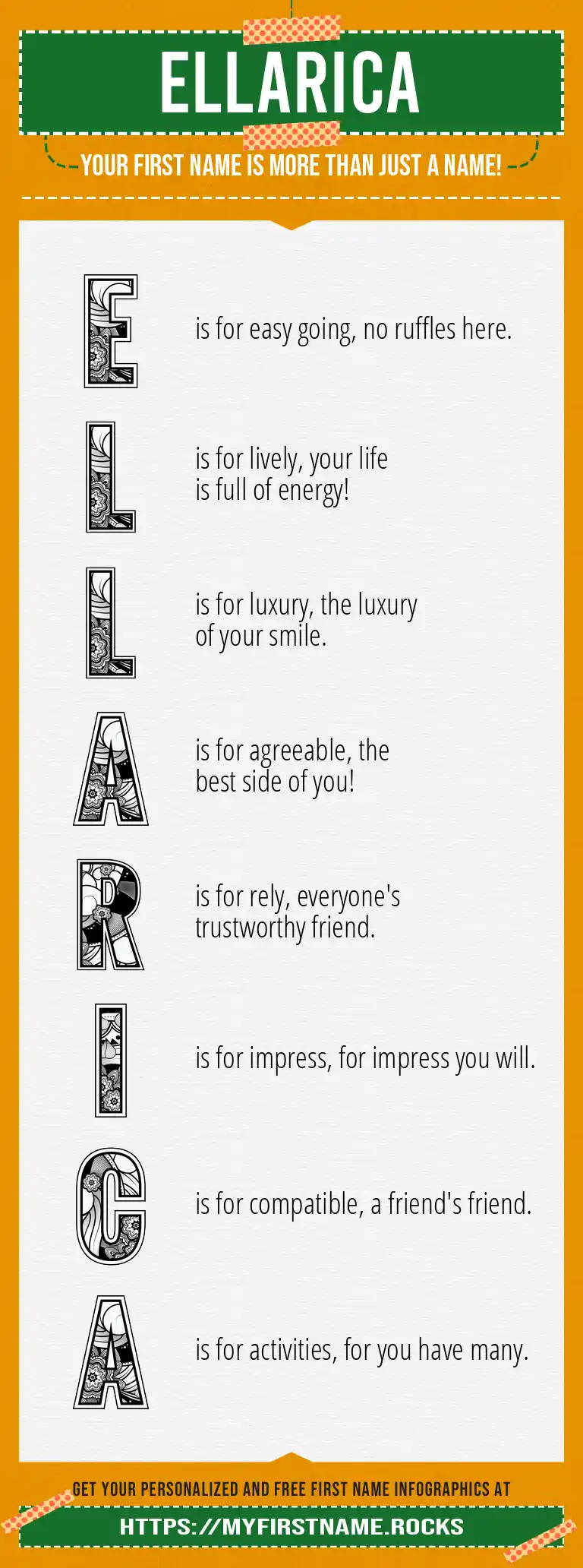 ELLARICA

YOUR FIRST NAME IS MORE THAN JUST A NAME!

E is for easy going, no ruffles here.

L is for lively, your life is full of energy!

L is for luxury, the luxury of your smile.

A is for agreeable, the best side of you!

R is for rely, everyone's trustworthy friend.

I is for impress, for impress you will.

C is for compatible, a friend's friend.

A is for activities, for you have many.

GET YOUR PERSONALIZED AND FREE FIRST NAME INFOGRAPHICS AT

HTTPS://MYFIRSTNAME.ROCKS