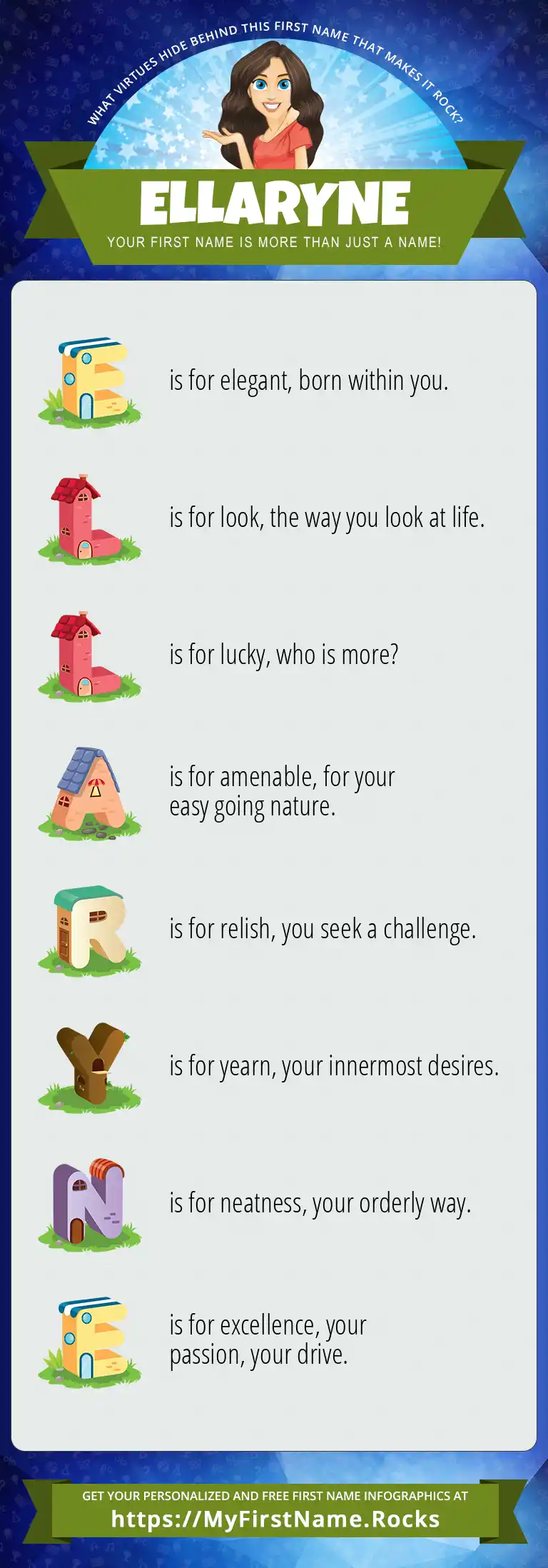 WHAT VIRTUES HIDE BEHIND THIS FIRST NAME THAT MAKES IT ROCK?

ELLARYNE

YOUR FIRST NAME IS MORE THAN JUST A NAME!

E is for elegant, born within you.

L is for look, the way you look at life.

L is for lucky, who is more?

A is for amenable, for your easy going nature.

R is for relish, you seek a challenge.

Y is for yearn, your innermost desires.

N is for neatness, your orderly way.

E is for excellence, your passion, your drive.

GET YOUR PERSONALIZED AND FREE FIRST NAME INFOGRAPHICS AT
https://MyFirstName.Rocks