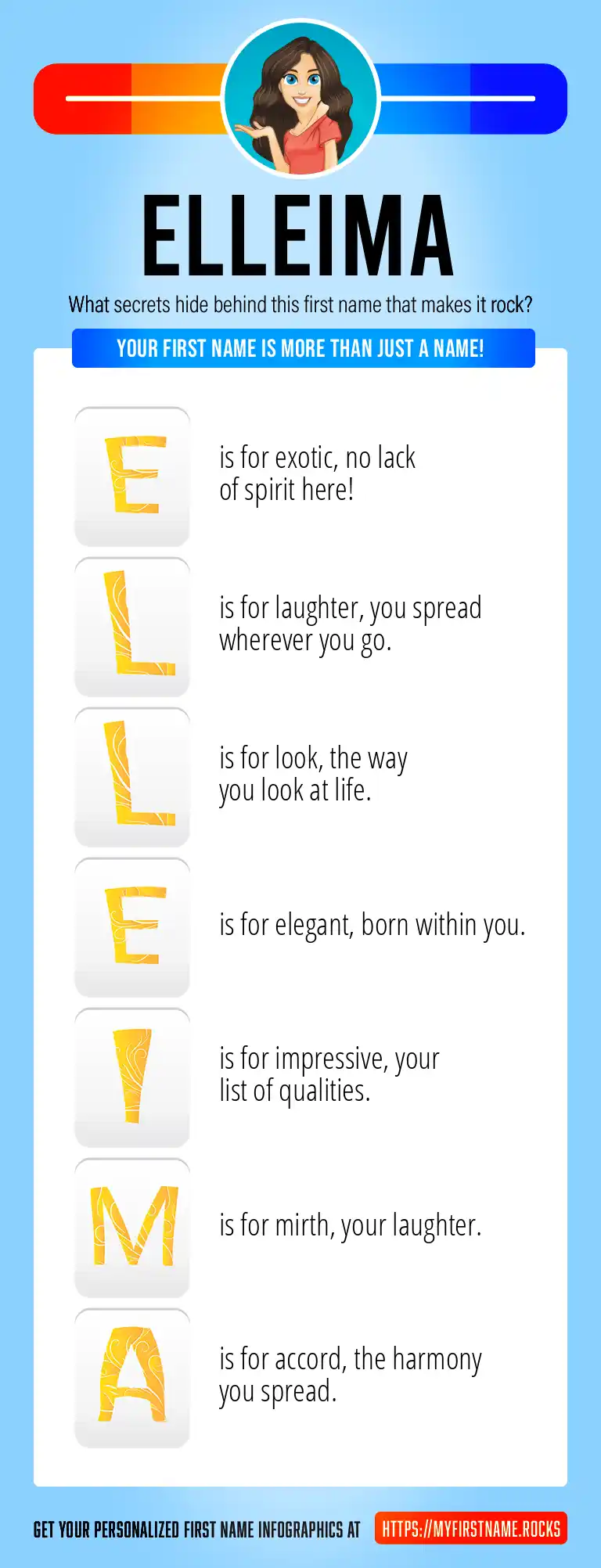 ELLEIMA

What secrets hide behind this first name that makes it rock?

YOUR FIRST NAME IS MORE THAN JUST A NAME!

E is for exotic, no lack of spirit here!

L is for laughter, you spread wherever you go.

L is for look, the way you look at life.

E is for elegant, born within you.

I is for impressive, your list of qualities.

M is for mirth, your laughter.

A is for accord, the harmony you spread.

GET YOUR PERSONALIZED FIRST NAME INFOGRAPHICS AT HTTPS://MYFIRSTNAME.ROCKS