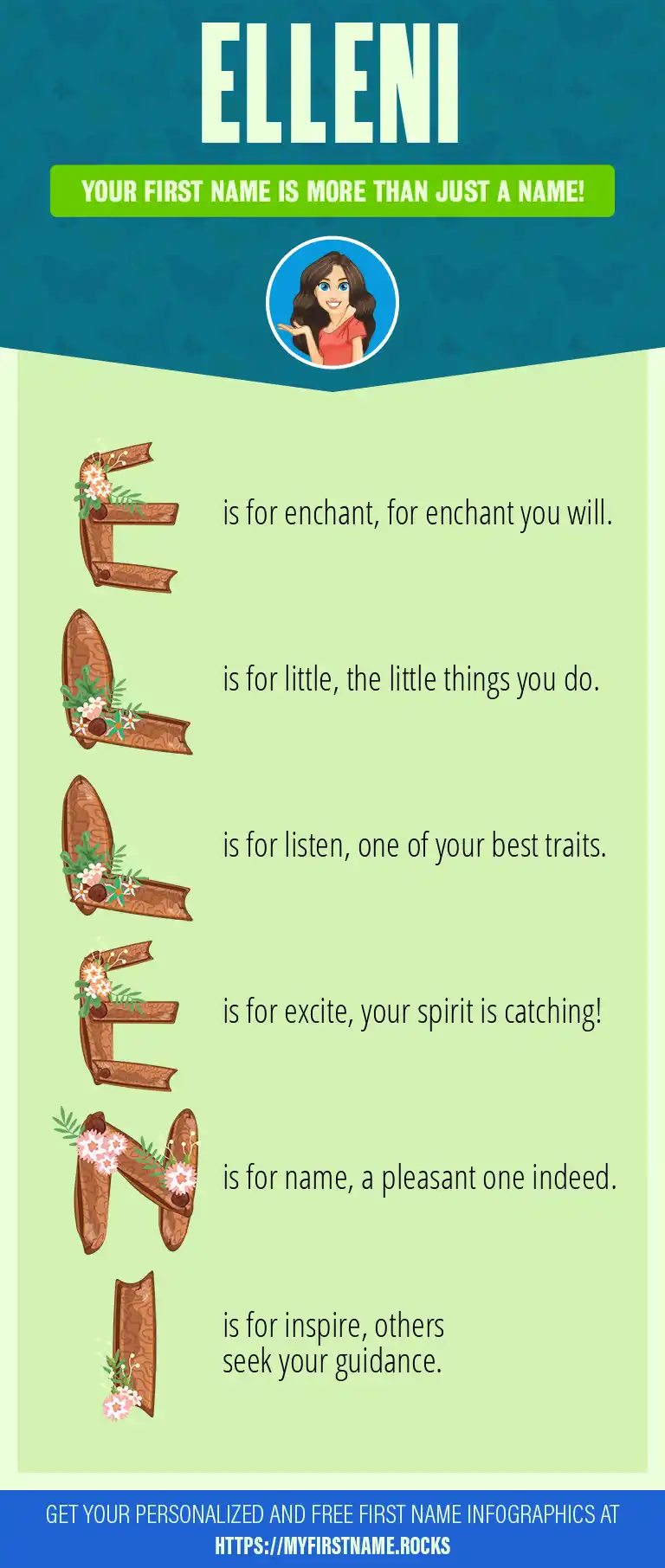 ELLENI

YOUR FIRST NAME IS MORE THAN JUST A NAME!

E is for enchant, for enchant you will.

L is for little, the little things you do.

L is for listen, one of your best traits.

E is for excite, your spirit is catching!

N is for name, a pleasant one indeed.

I is for inspire, others seek your guidance.

GET YOUR PERSONALIZED AND FREE FIRST NAME INFOGRAPHICS AT HTTPS://MYFIRSTNAME.ROCKS