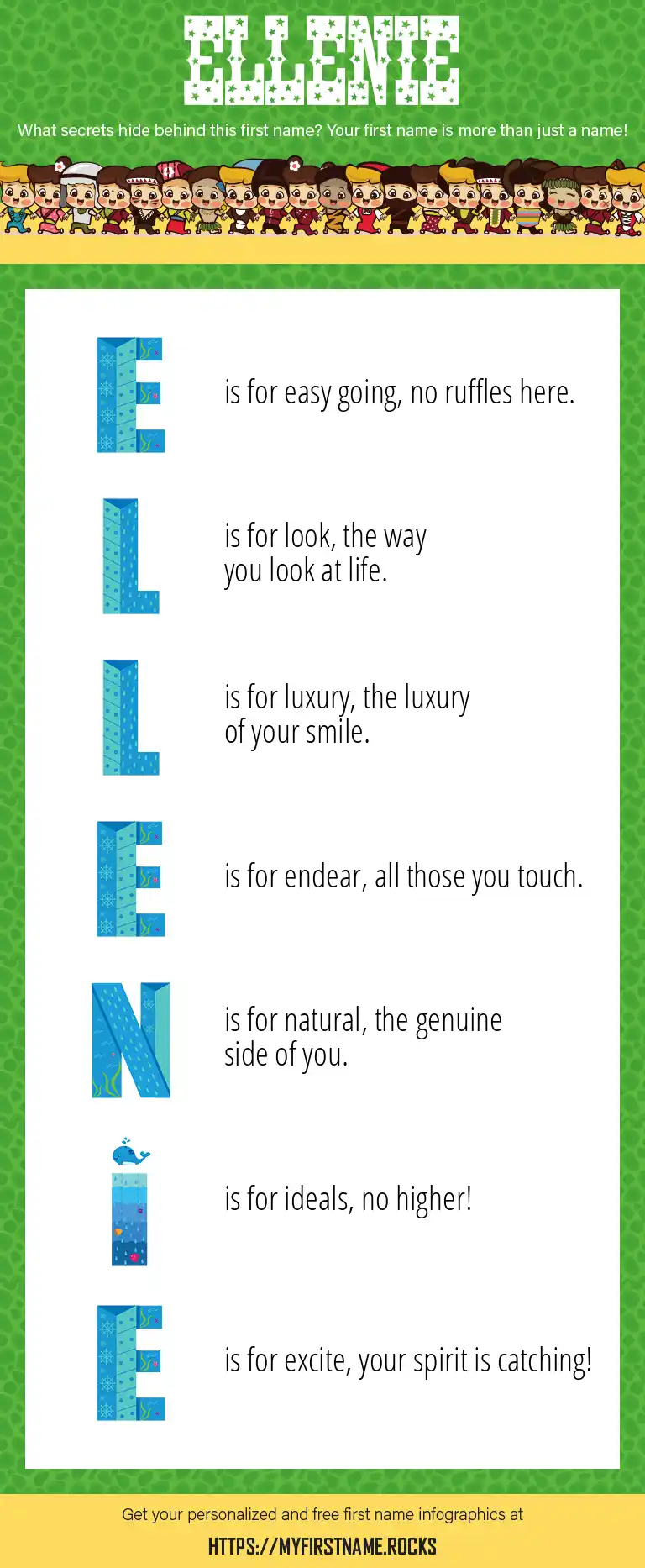 ELLENIE

What secrets hide behind this first name? Your first name is more than just a name!

E is for easy going, no ruffles here.

L is for look, the way you look at life.

L is for luxury, the luxury of your smile.

E is for endear, all those you touch.

N is for natural, the genuine side of you.

I is for ideals, no higher!

E is for excite, your spirit is catching!

Get your personalized and free first name infographics at

HTTPS://MYFIRSTNAME.ROCKS