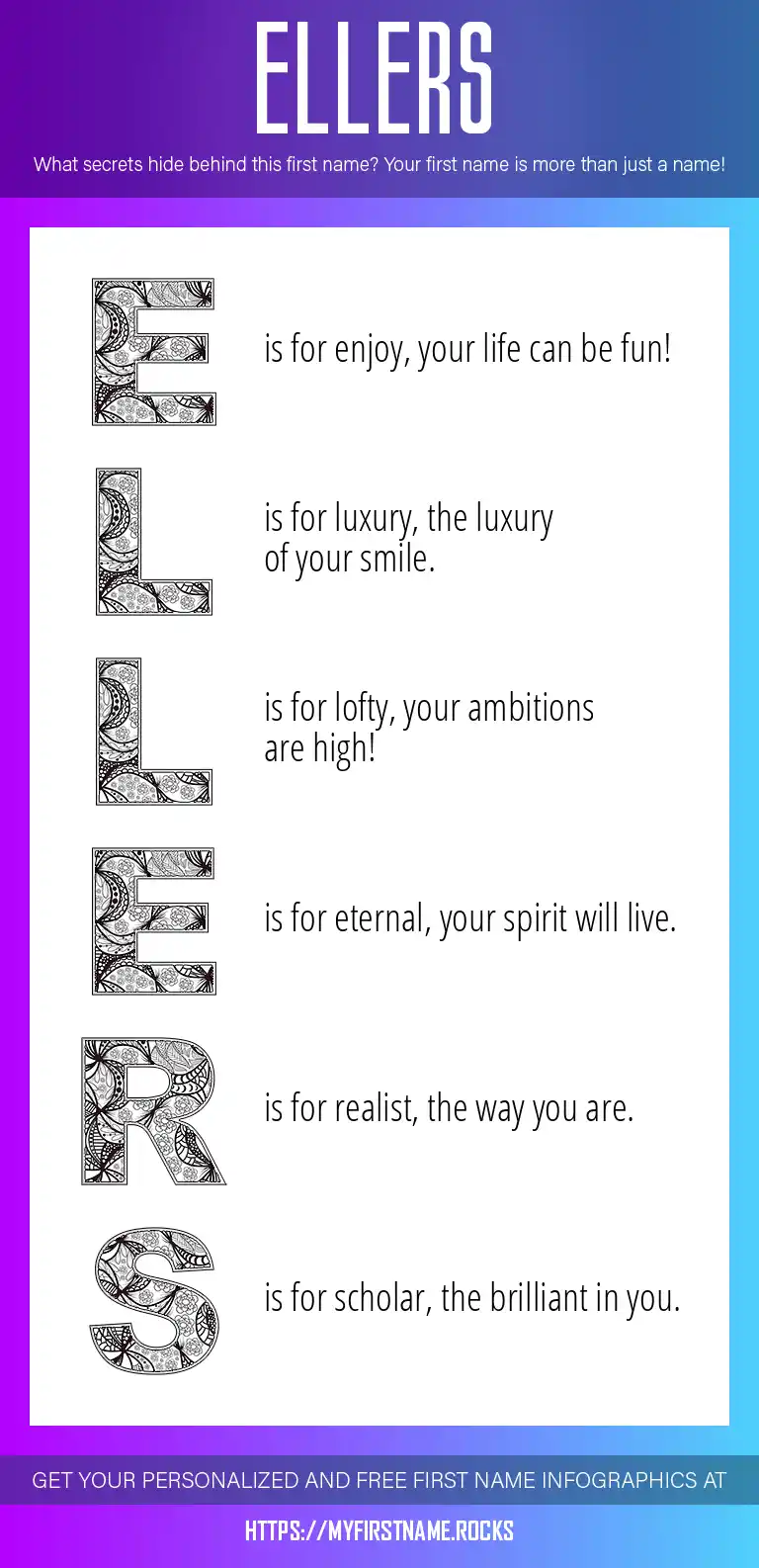 ELLERS

What secrets hide behind this first name? Your first name is more than just a name!

E is for enjoy, your life can be fun!

L is for luxury, the luxury of your smile.

L is for lofty, your ambitions are high!

E is for eternal, your spirit will live.

R is for realist, the way you are.

S is for scholar, the brilliant in you.

GET YOUR PERSONALIZED AND FREE FIRST NAME INFOGRAPHICS AT

HTTPS://MYFIRSTNAME.ROCKS