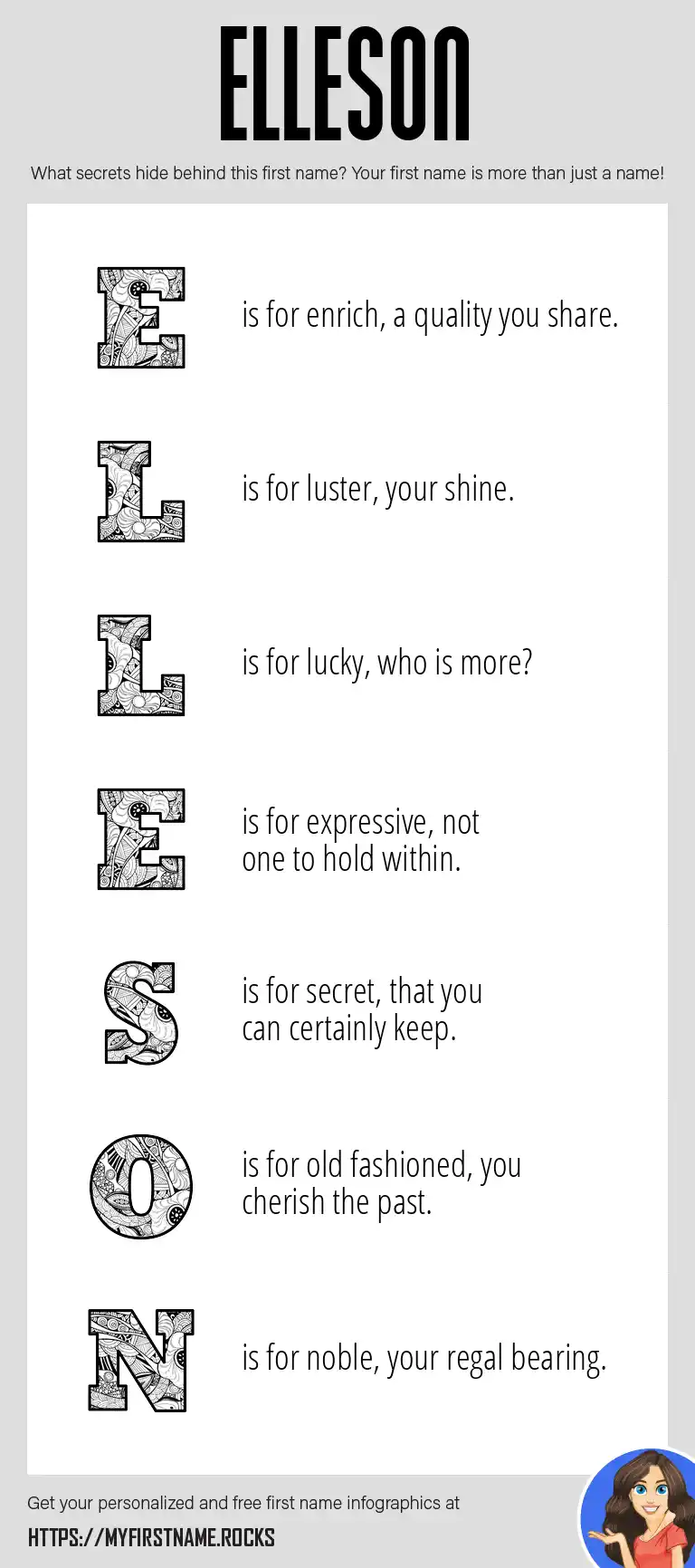 ELLESON

What secrets hide behind this first name? Your first name is more than just a name!

E is for enrich, a quality you share.

L is for luster, your shine.

L is for lucky, who is more?

E is for expressive, not one to hold within.

S is for secret, that you can certainly keep.

O is for old fashioned, you cherish the past.

N is for noble, your regal bearing.

Get your personalized and free first name infographics at
HTTPS://MYFIRSTNAME.ROCKS