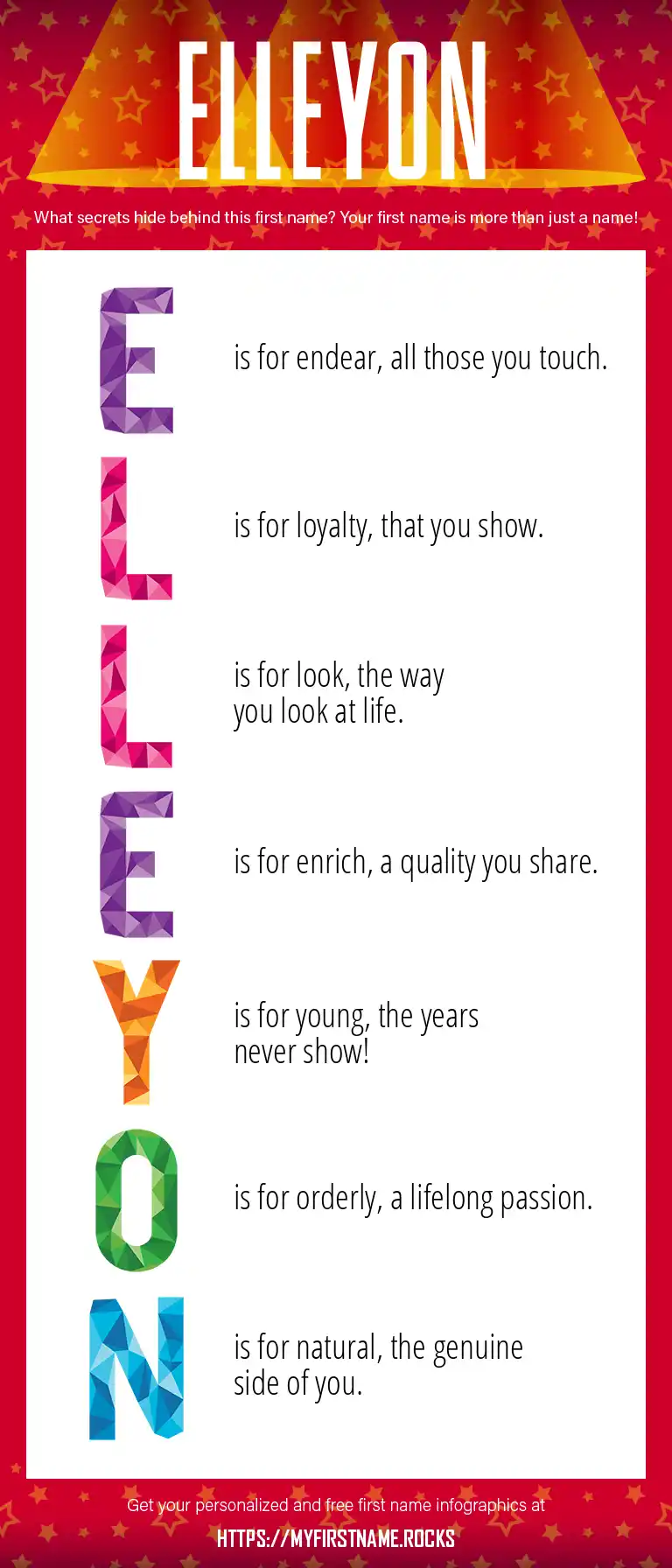 ELLEYON

What secrets hide behind this first name? Your first name is more than just a name!

E is for endear, all those you touch.

L is for loyalty, that you show.

L is for look, the way you look at life.

E is for enrich, a quality you share.

Y is for young, the years never show!

O is for orderly, a lifelong passion.

N is for natural, the genuine side of you.

Get your personalized and free first name infographics at

HTTPS://MYFIRSTNAME.ROCKS