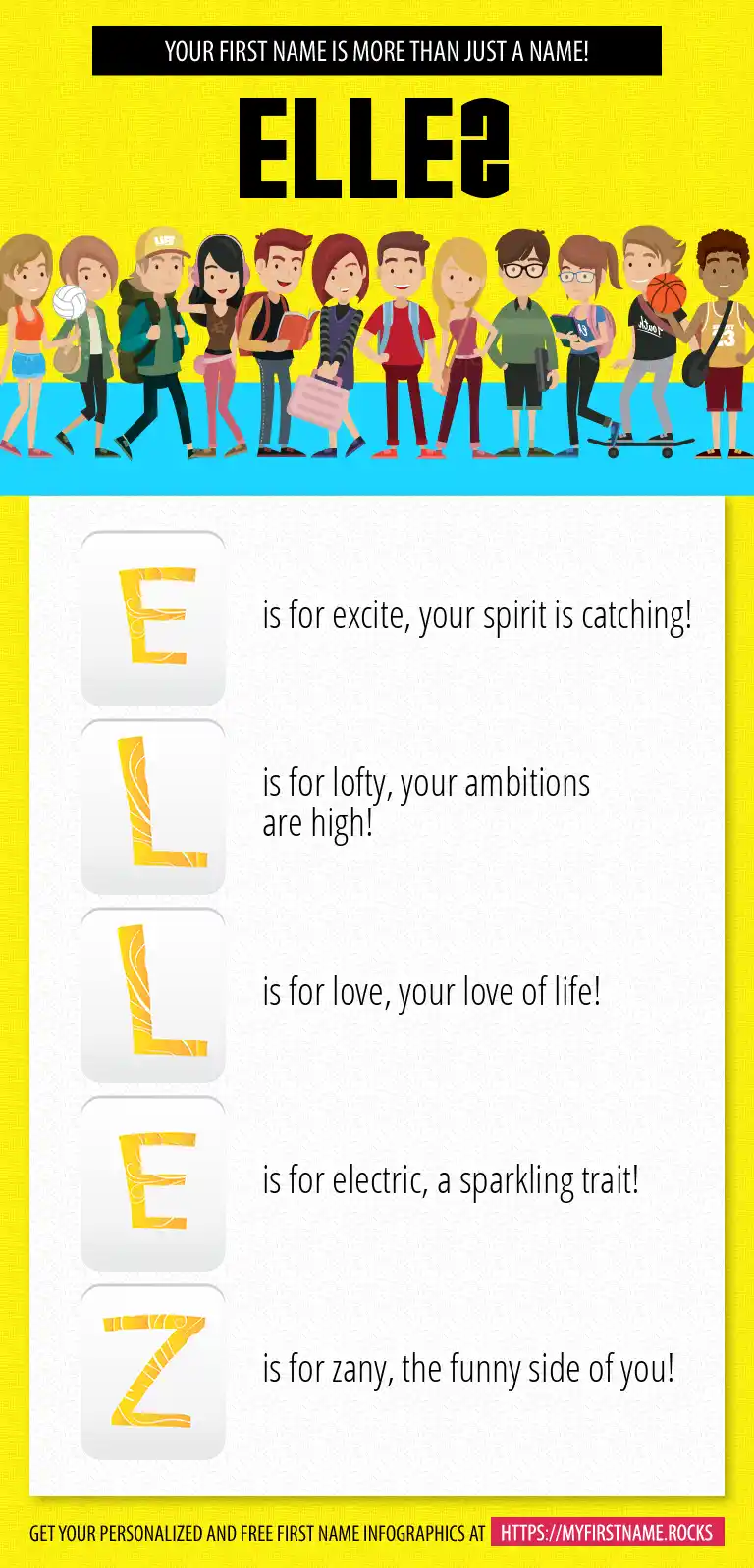 YOUR FIRST NAME IS MORE THAN JUST A NAME!

ELLEZ

E is for excite, your spirit is catching!

L is for lofty, your ambitions are high!

L is for love, your love of life!

E is for electric, a sparkling trait!

Z is for zany, the funny side of you!

GET YOUR PERSONALIZED AND FREE FIRST NAME INFOGRAPHICS AT HTTPS://MYFIRSTNAME.ROCKS