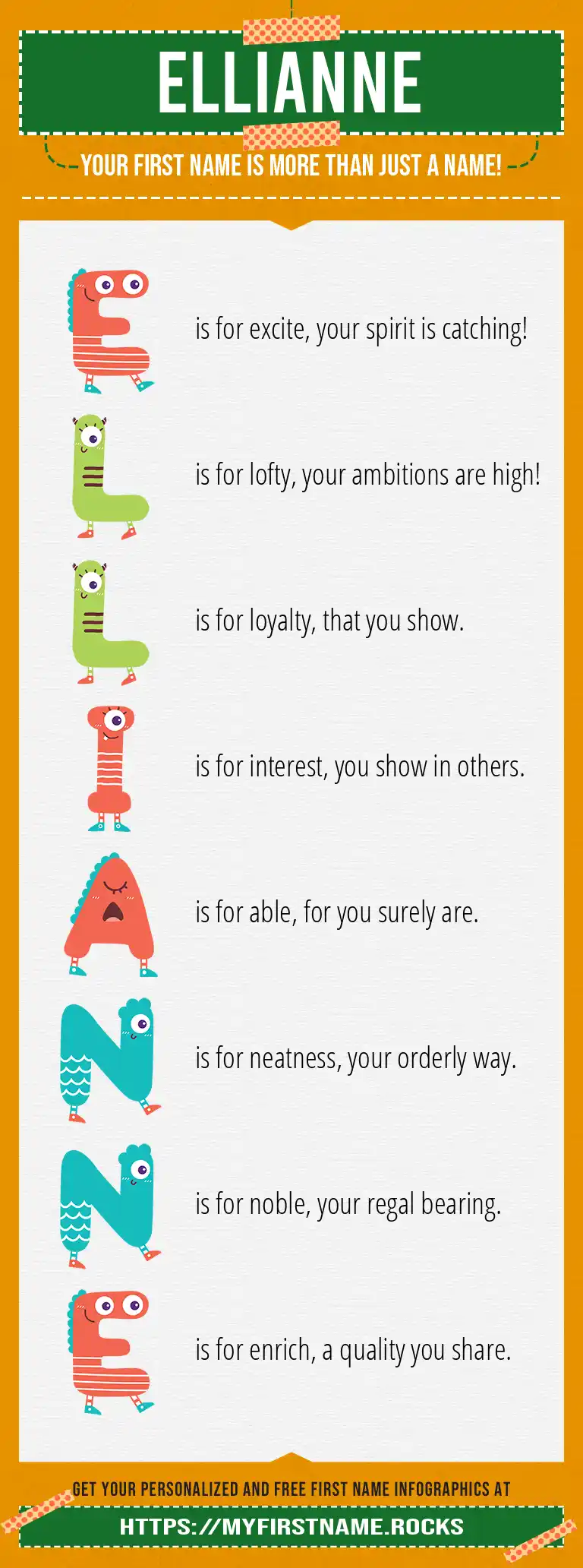 ELLIANNE

YOUR FIRST NAME IS MORE THAN JUST A NAME!

E is for excite, your spirit is catching!

L is for lofty, your ambitions are high!

L is for loyalty, that you show.

I is for interest, you show in others.

A is for able, for you surely are.

N is for neatness, your orderly way.

N is for noble, your regal bearing.

E is for enrich, a quality you share.

GET YOUR PERSONALIZED AND FREE FIRST NAME INFOGRAPHICS AT

HTTPS://MYFIRSTNAME.ROCKS