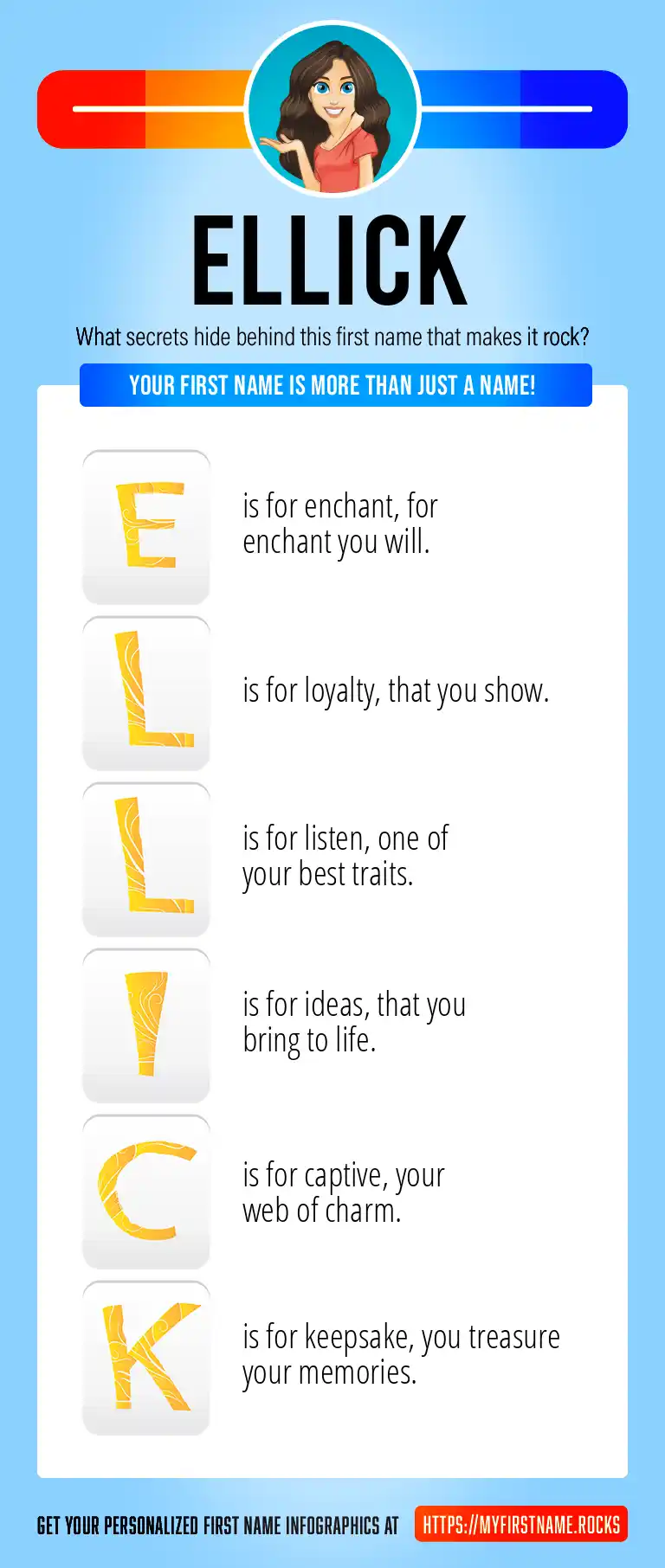 ELLICK

What secrets hide behind this first name that makes it rock?

YOUR FIRST NAME IS MORE THAN JUST A NAME!

E is for enchant, for enchant you will.

L is for loyalty, that you show.

L is for listen, one of your best traits.

I is for ideas, that you bring to life.

C is for captive, your web of charm.

K is for keepsake, you treasure your memories.

GET YOUR PERSONALIZED FIRST NAME INFOGRAPHICS AT HTTPS://MYFIRSTNAME.ROCKS