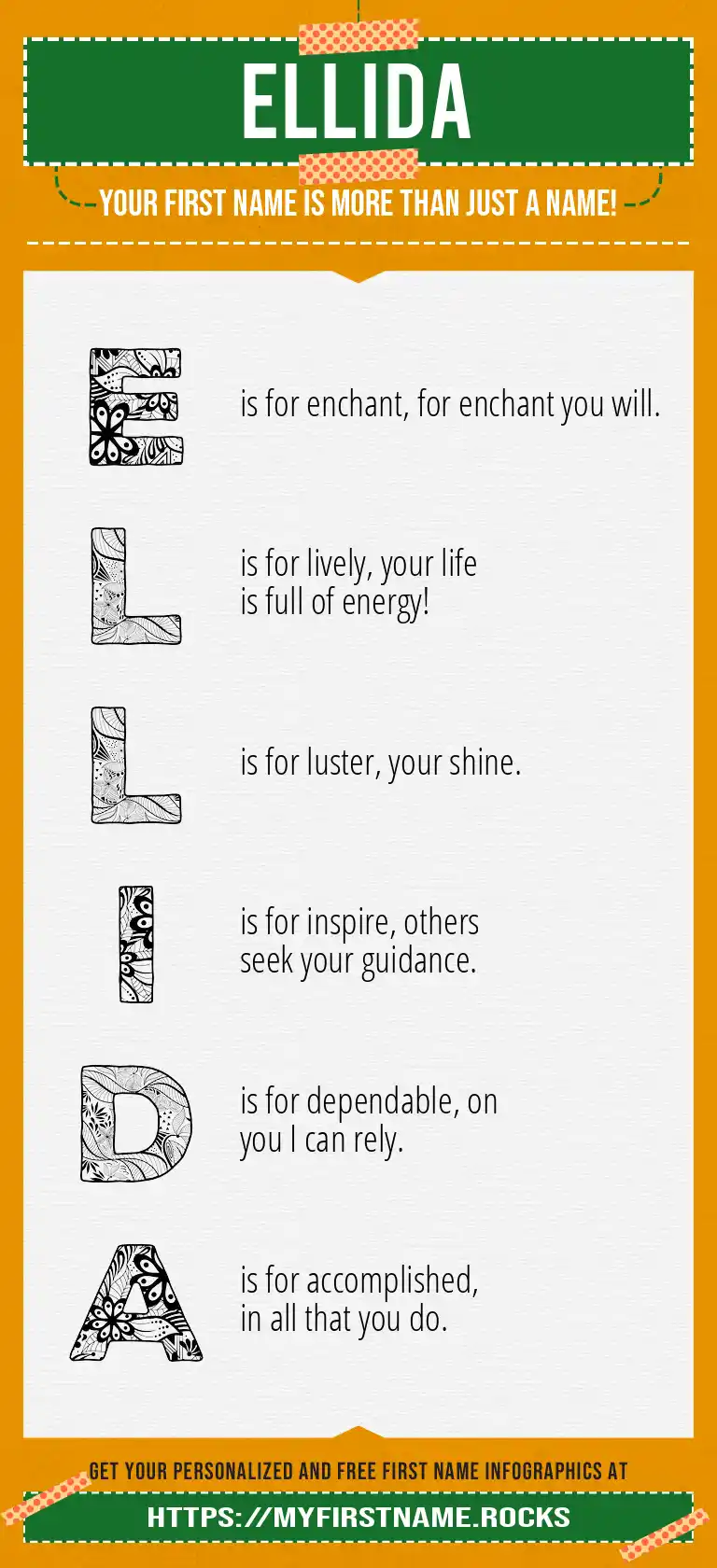 ELLIDA

YOUR FIRST NAME IS MORE THAN JUST A NAME!

E is for enchant, for enchant you will.

L is for lively, your life is full of energy!

L is for luster, your shine.

I is for inspire, others seek your guidance.

D is for dependable, on you I can rely.

A is for accomplished, in all that you do.

GET YOUR PERSONALIZED AND FREE FIRST NAME INFOGRAPHICS AT

HTTPS://MYFIRSTNAME.ROCKS