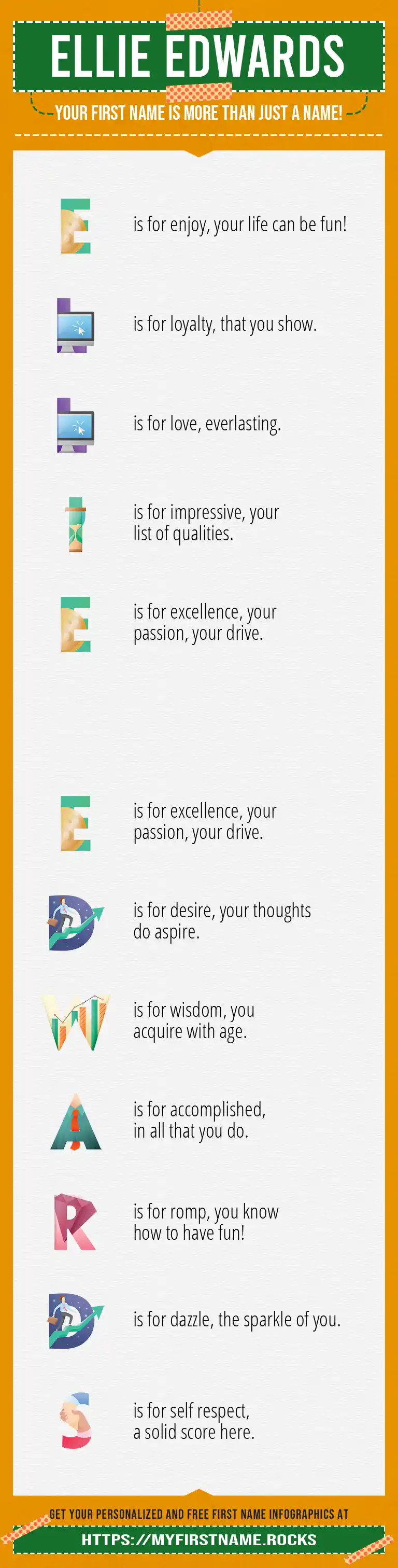 ELLIE EDWARDS

YOUR FIRST NAME IS MORE THAN JUST A NAME!

E is for enjoy, your life can be fun!

L is for loyalty, that you show.

L is for love, everlasting.

I is for impressive, your list of qualities.

E is for excellence, your passion, your drive.

E is for excellence, your passion, your drive.

D is for desire, your thoughts do aspire.

W is for wisdom, you acquire with age.

A is for accomplished, in all that you do.

R is for romp, you know how to have fun!

D is for dazzle, the sparkle of you.

S is for self respect, a solid score here.

GET YOUR PERSONALIZED AND FREE FIRST NAME INFOGRAPHICS AT

HTTPS://MYFIRSTNAME.ROCKS