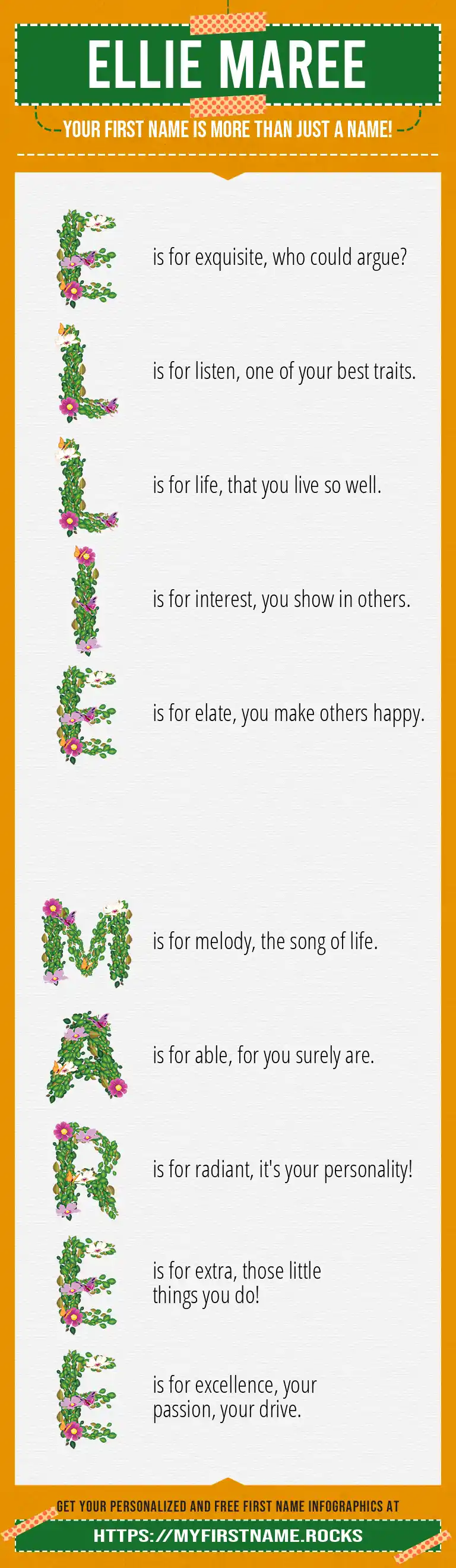 ELLIE MAREE

YOUR FIRST NAME IS MORE THAN JUST A NAME!

E is for exquisite, who could argue?

L is for listen, one of your best traits.

L is for life, that you live so well.

I is for interest, you show in others.

E is for elate, you make others happy.

M is for melody, the song of life.

A is for able, for you surely are.

R is for radiant, it's your personality!

E is for extra, those little things you do!

E is for excellence, your passion, your drive.

GET YOUR PERSONALIZED AND FREE FIRST NAME INFOGRAPHICS AT

HTTPS://MYFIRSTNAME.ROCKS