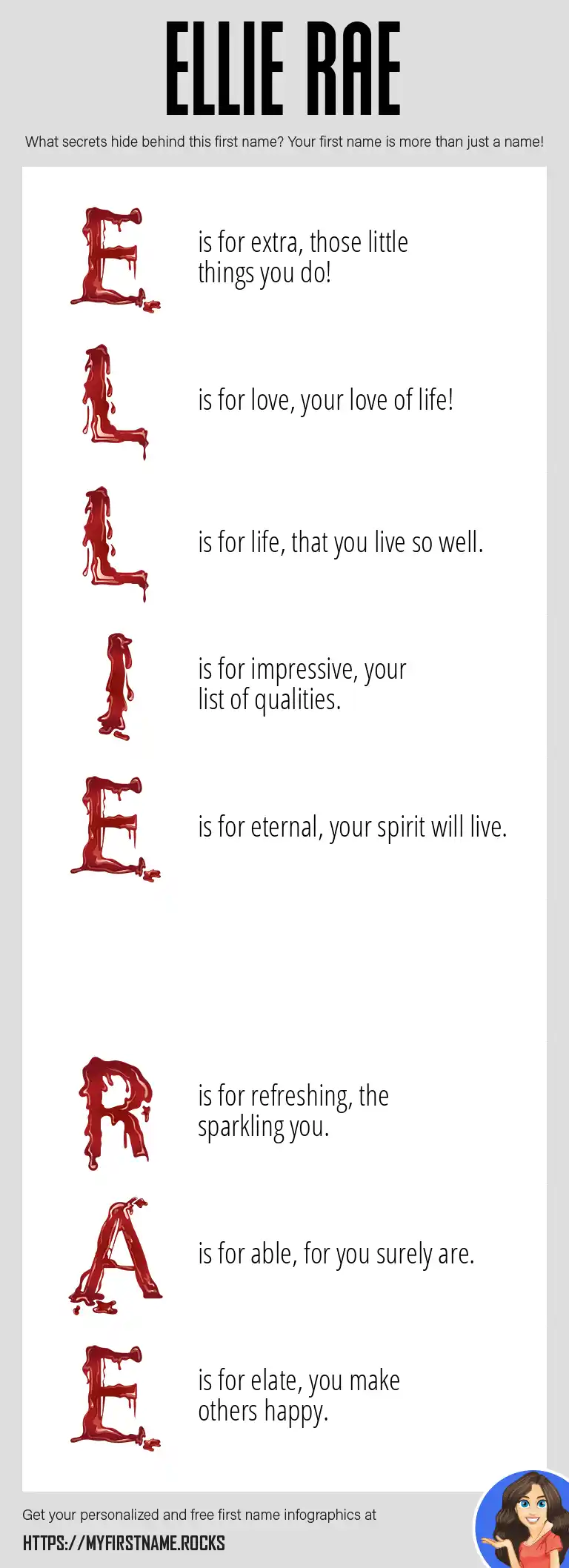 ELLIE RAE

What secrets hide behind this first name? Your first name is more than just a name!

E is for extra, those little things you do!

L is for love, your love of life!

L is for life, that you live so well.

I is for impressive, your list of qualities.

E is for eternal, your spirit will live.

R is for refreshing, the sparkling you.

A is for able, for you surely are.

E is for elate, you make others happy.

Get your personalized and free first name infographics at

HTTPS://MYFIRSTNAME.ROCKS