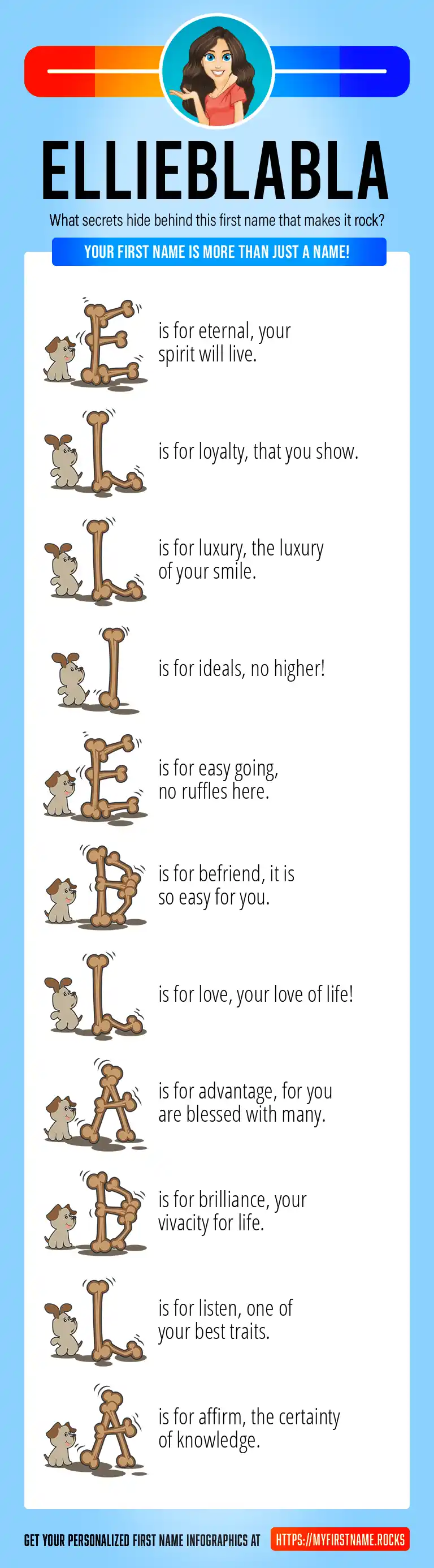 ELLIEBLABLA

What secrets hide behind this first name that makes it rock?

YOUR FIRST NAME IS MORE THAN JUST A NAME!

E is for eternal, your spirit will live.

L is for loyalty, that you show.

L is for luxury, the luxury of your smile.

I is for ideals, no higher!

E is for easy going, no ruffles here.

B is for befriend, it is so easy for you.

L is for love, your love of life!

A is for advantage, for you are blessed with many.

B is for brilliance, your vivacity for life.

L is for listen, one of your best traits.

A is for affirm, the certainty of knowledge.

GET YOUR PERSONALIZED FIRST NAME INFOGRAPHICS AT HTTPS://MYFIRSTNAME.ROCKS