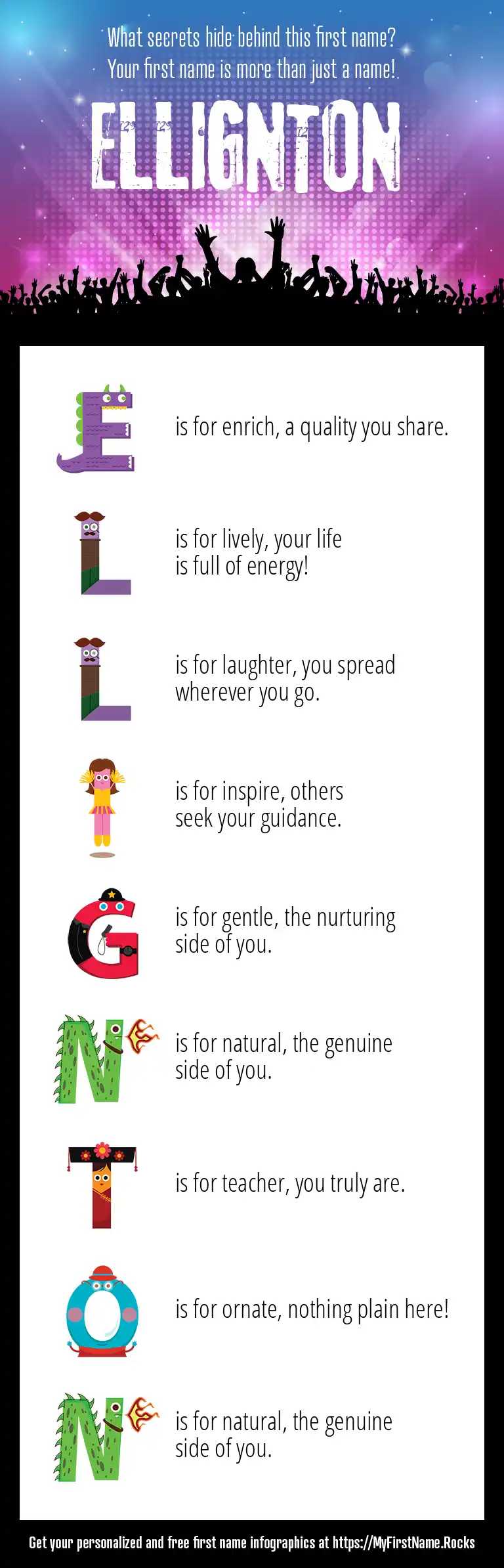 What secrets hide behind this first name?
Your first name is more than just a name!

ELLIGNTON

E is for enrich, a quality you share.

L is for lively, your life is full of energy!

L is for laughter, you spread wherever you go.

I is for inspire, others seek your guidance.

G is for gentle, the nurturing side of you.

N is for natural, the genuine side of you.

T is for teacher, you truly are.

O is for ornate, nothing plain here!

N is for natural, the genuine side of you.

Get your personalized and free first name infographics at https://MyFirstName.Rocks