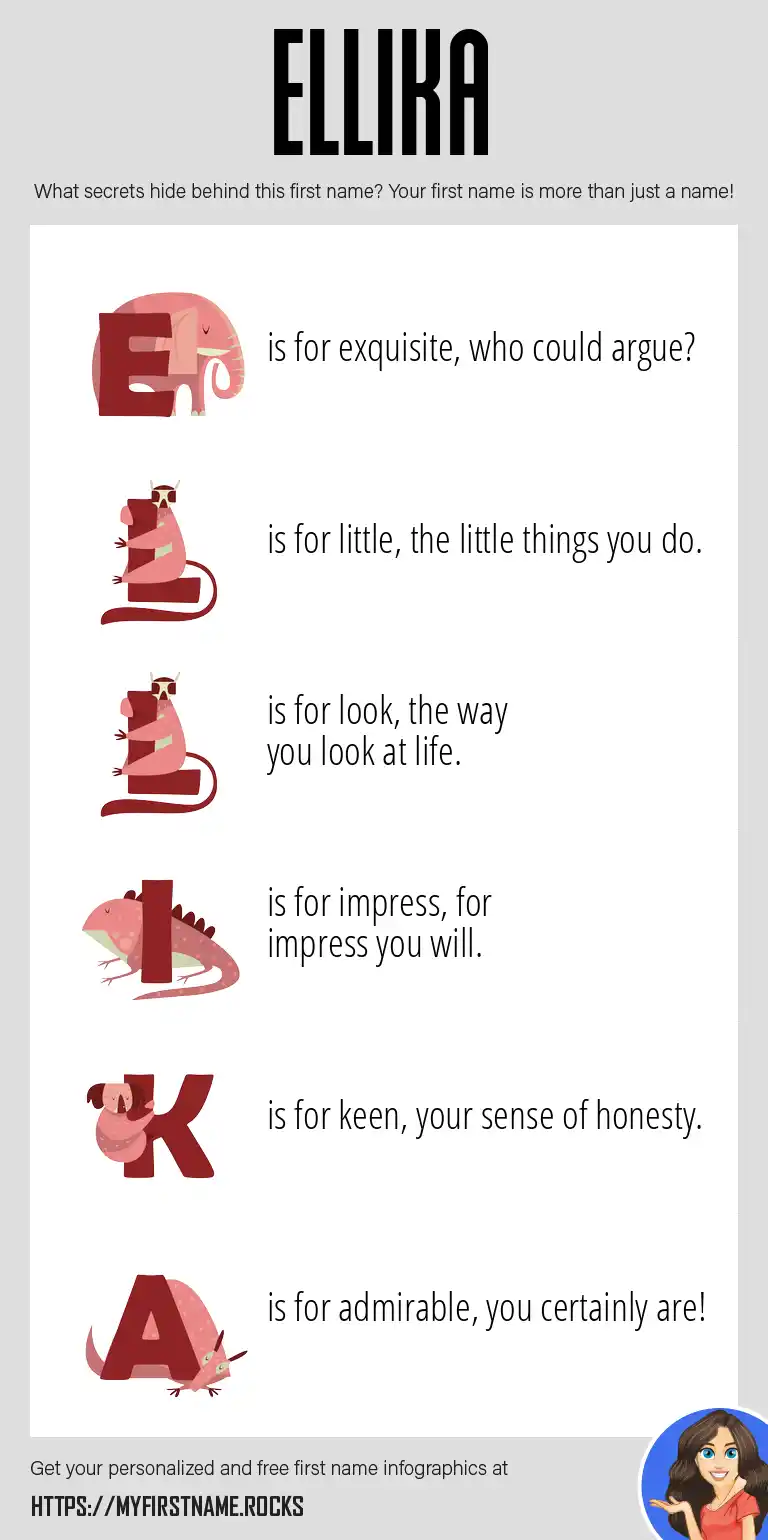 ELLIKA

What secrets hide behind this first name? Your first name is more than just a name!

E is for exquisite, who could argue?

L is for little, the little things you do.

L is for look, the way you look at life.

I is for impress, for impress you will.

K is for keen, your sense of honesty.

A is for admirable, you certainly are!

Get your personalized and free first name infographics at

HTTPS://MYFIRSTNAME.ROCKS